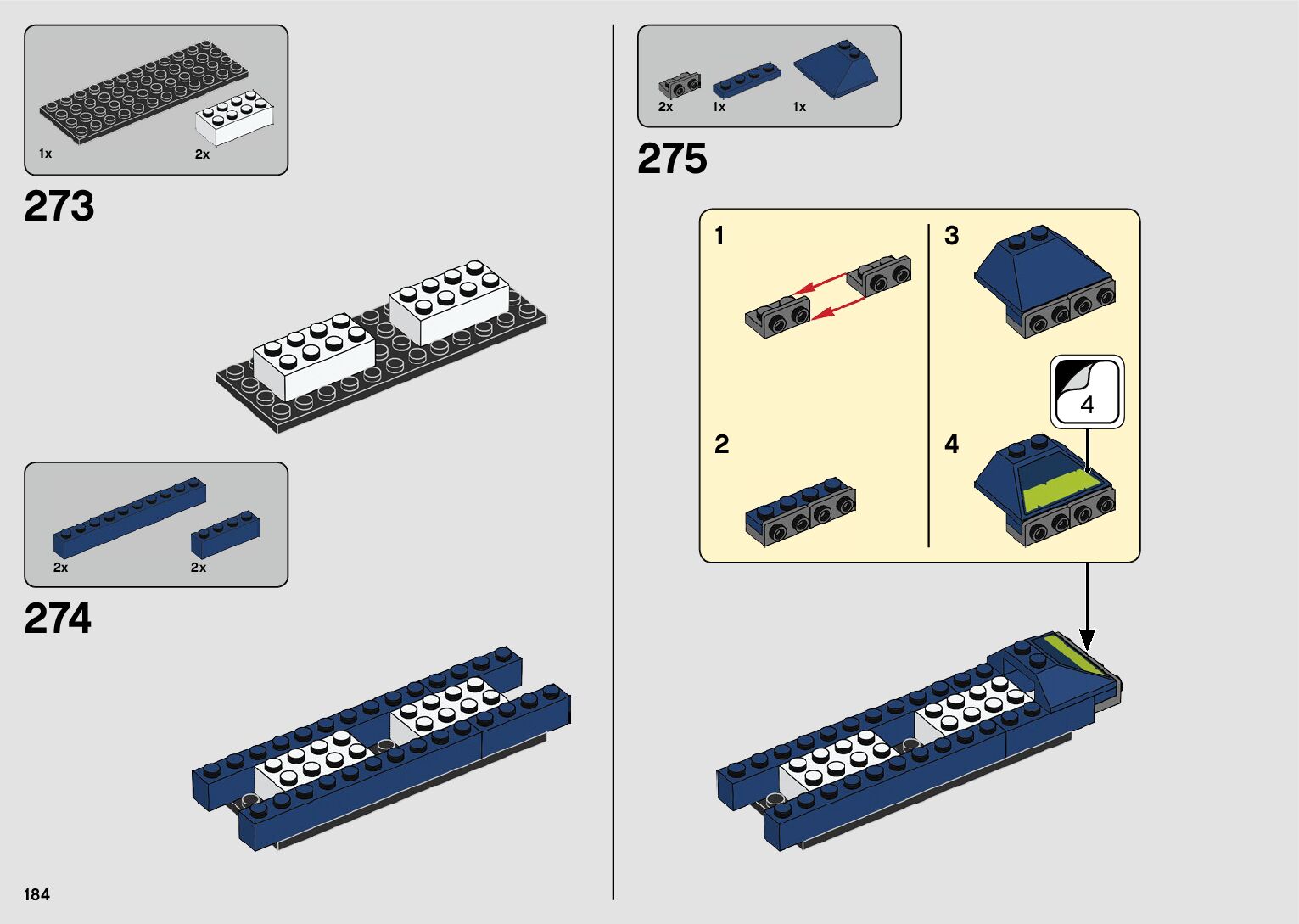 1x

2x

273

2x

2x

274

184

2x

1x

1x

275

1

2

3

4

4