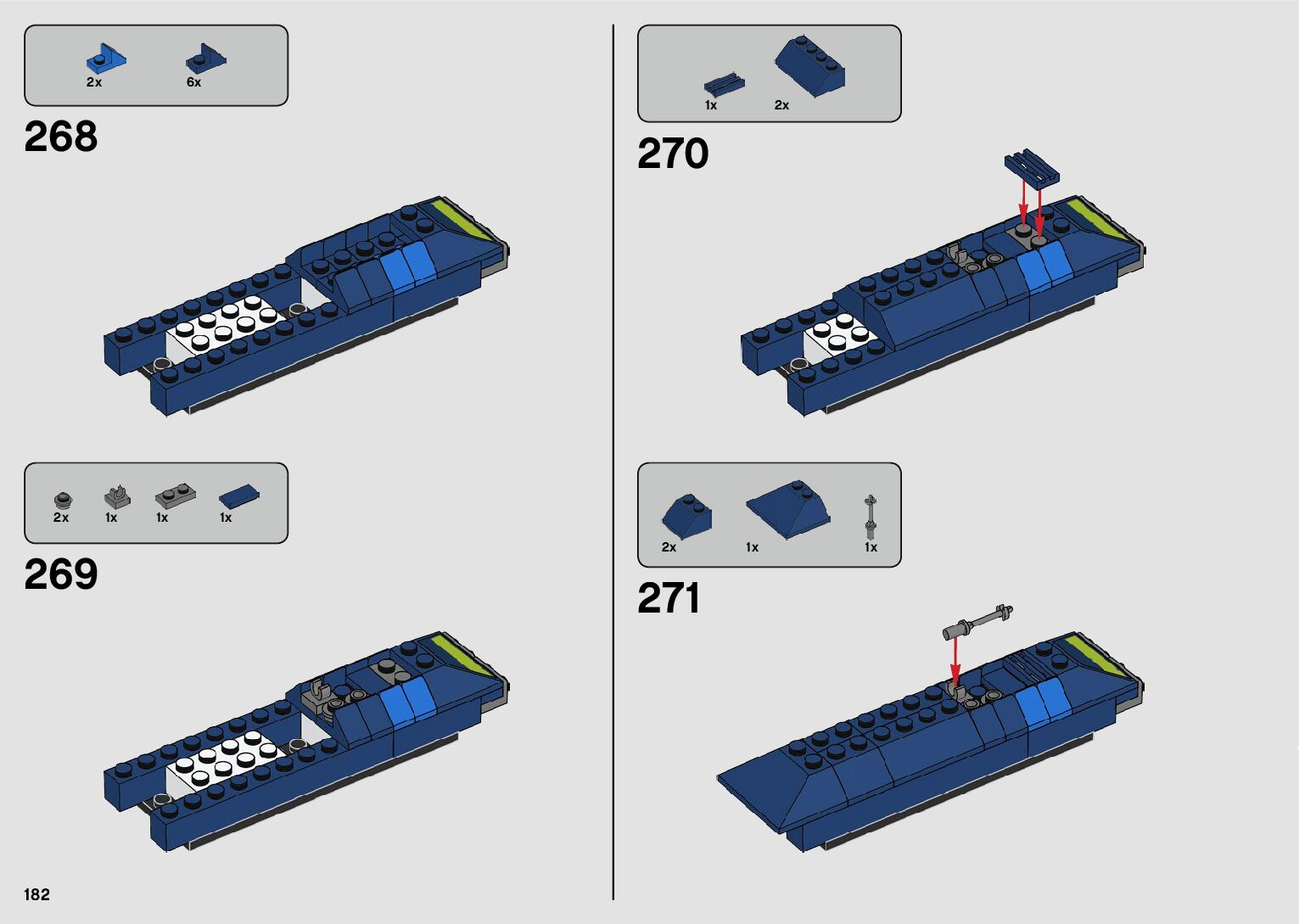 2x 6x

268

2x 1x 1x 1x

269

182

1x 2x

270

2x 1x 1x

271