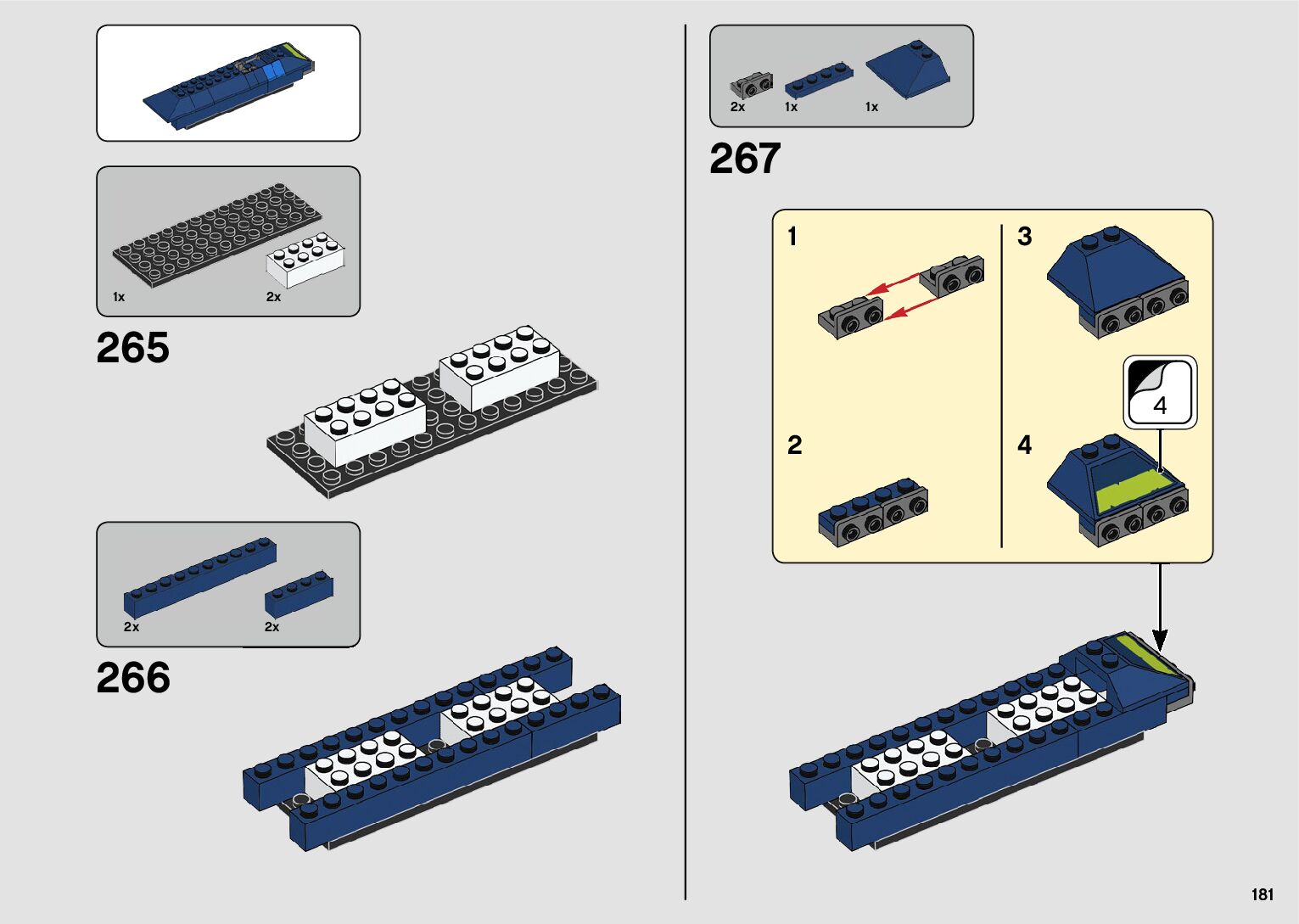 1x

2x

265

2x

2x

266

2x

1x

1x

267

1

2

3

4

4

181