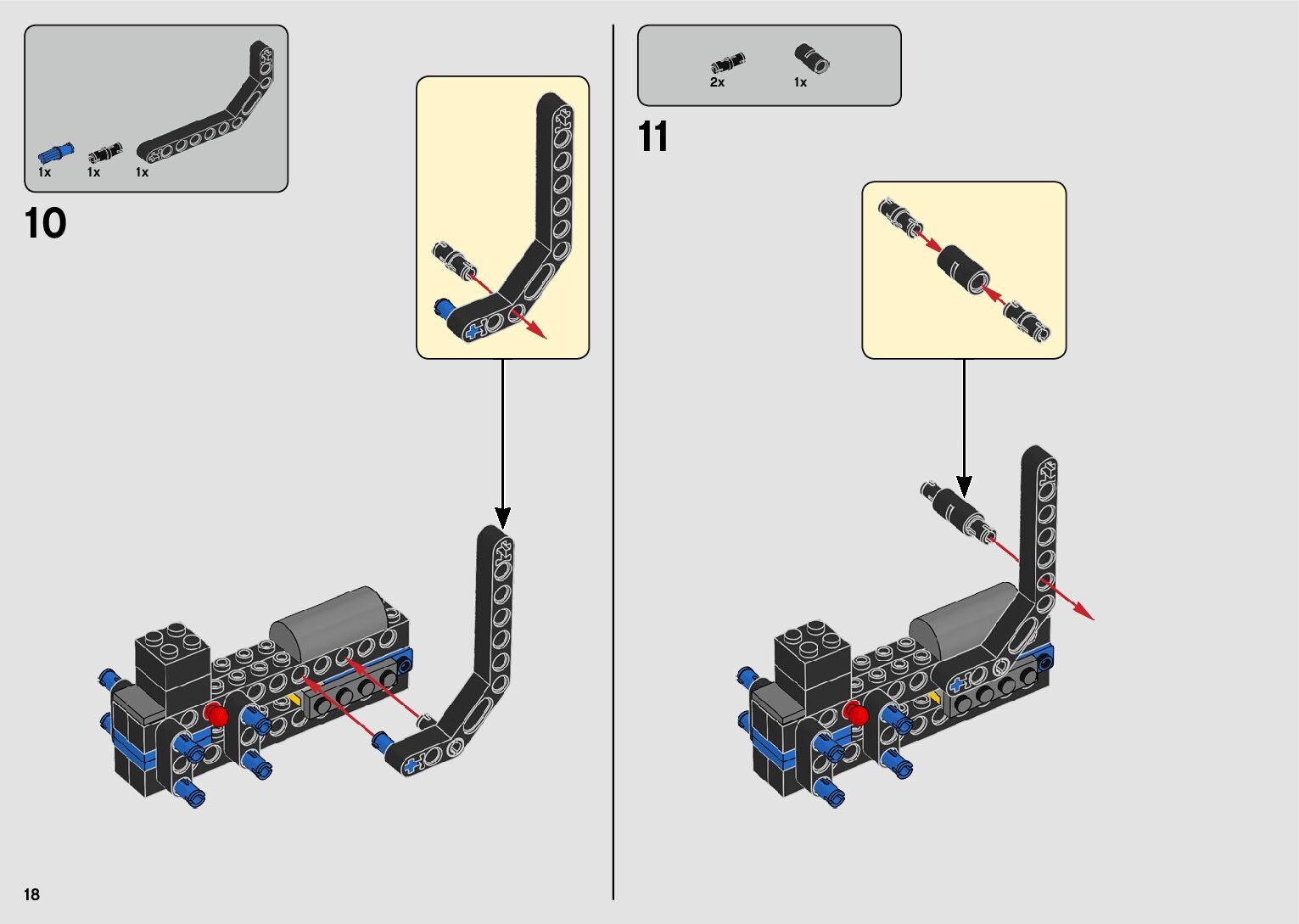 1x 1x 1x

10

2x 1x

11

18