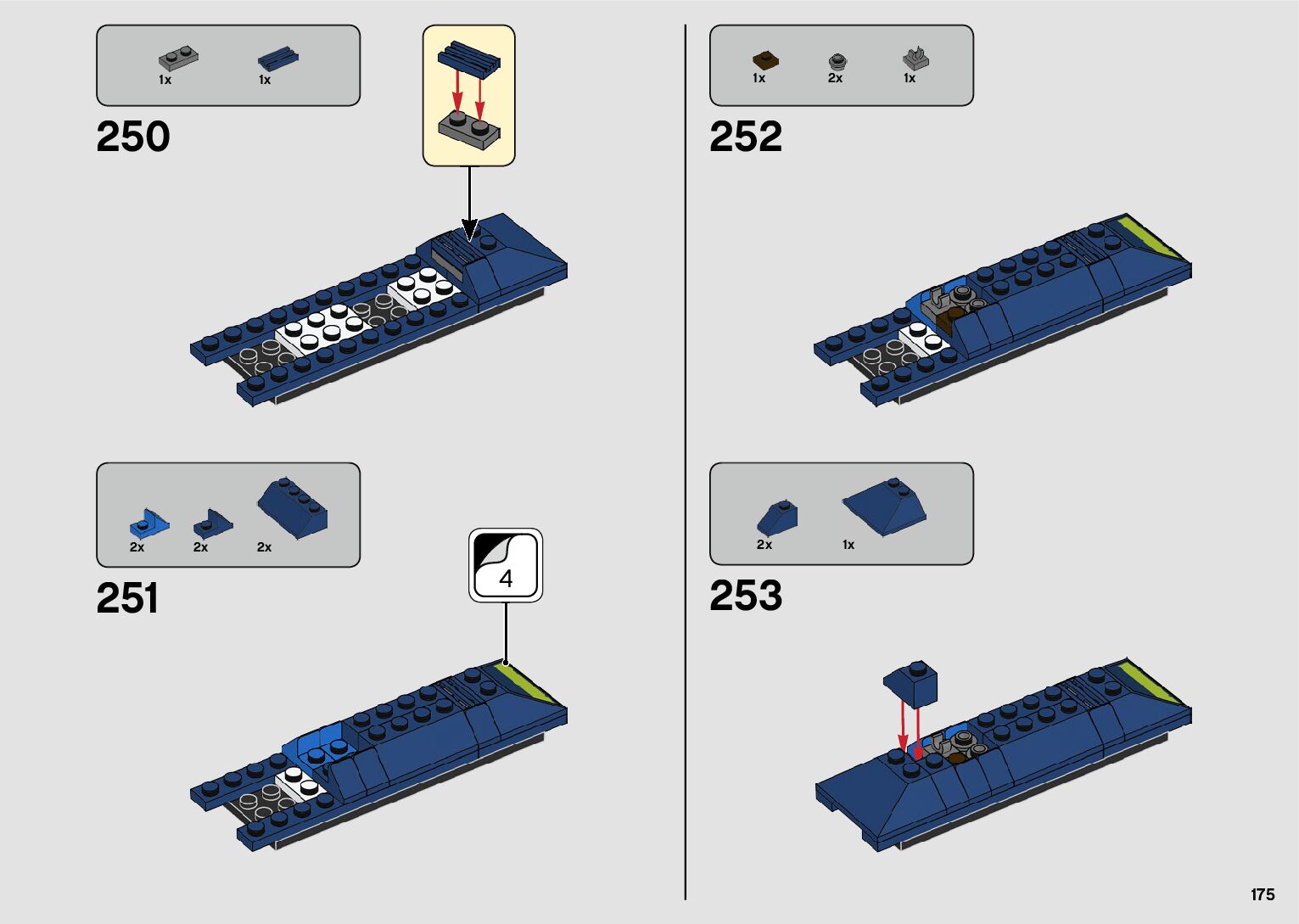 1x 1x

250

2x 2x 2x

251

4

1x 2x 1x

252

2x 1x

253

175