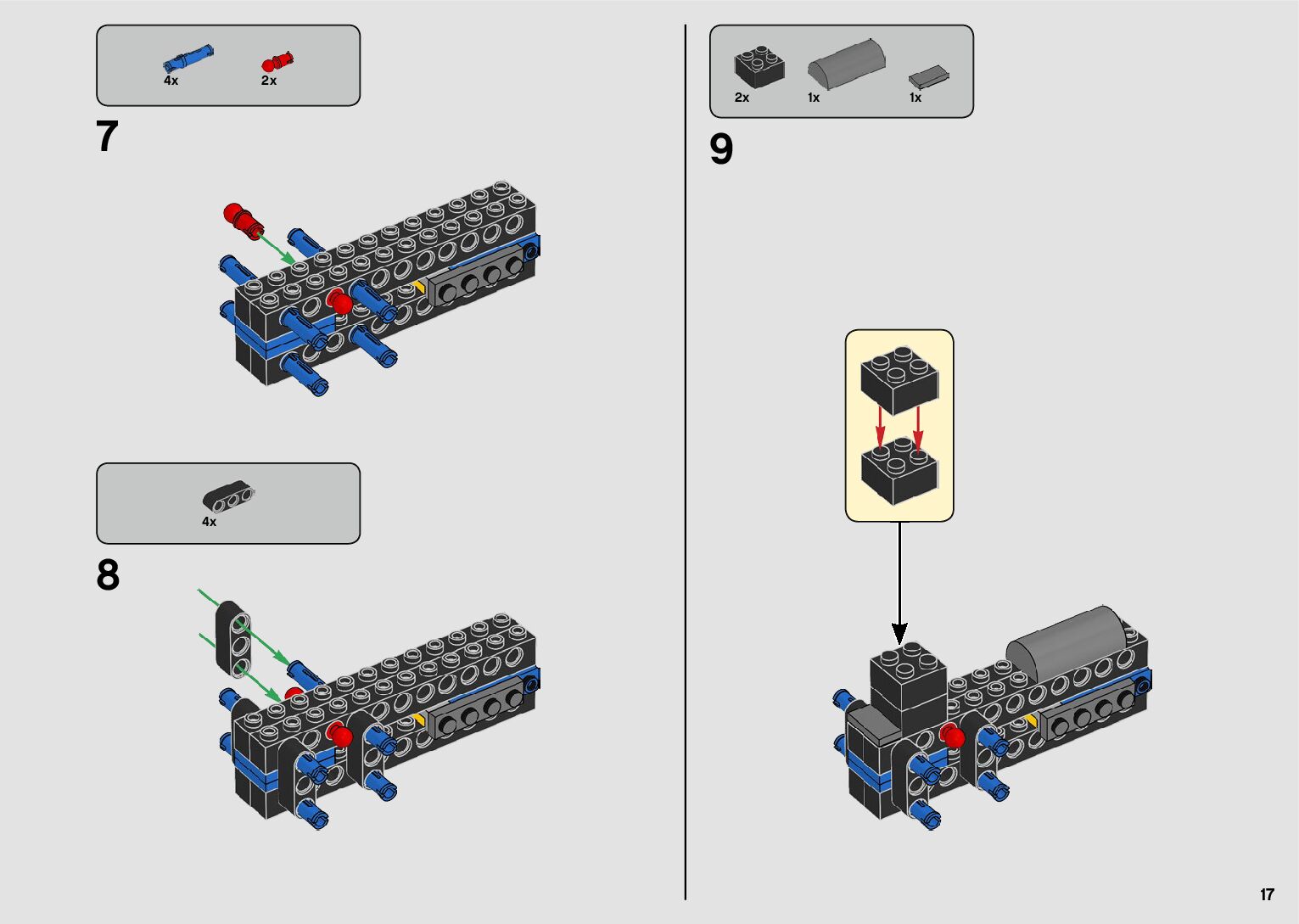 4x
2x

7

4x

8

2x
1x
1x

9

17