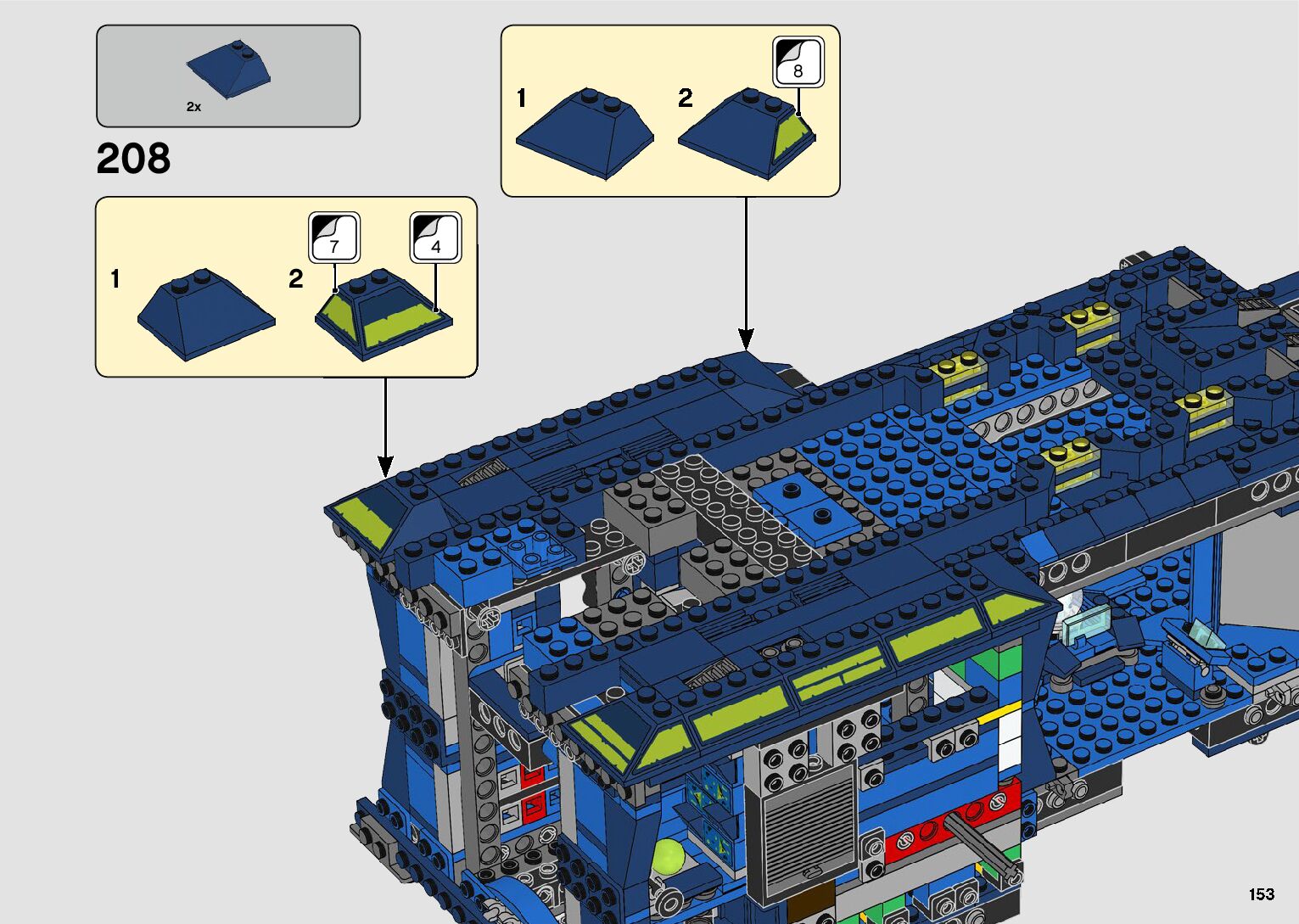 2x

208

1 2

7 4

1 2

8

153