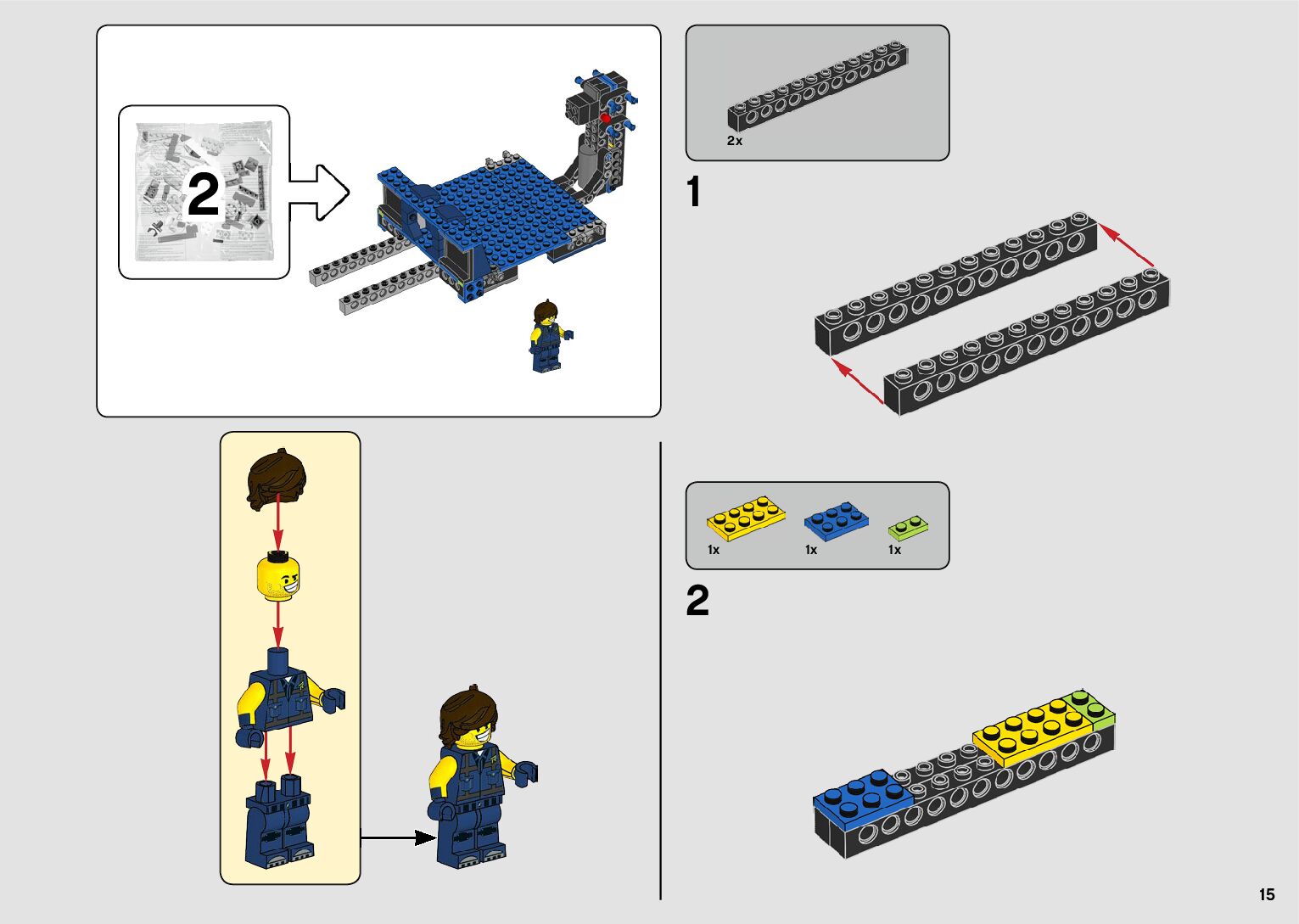 2

2x

1

1x 1x 1x

2

15