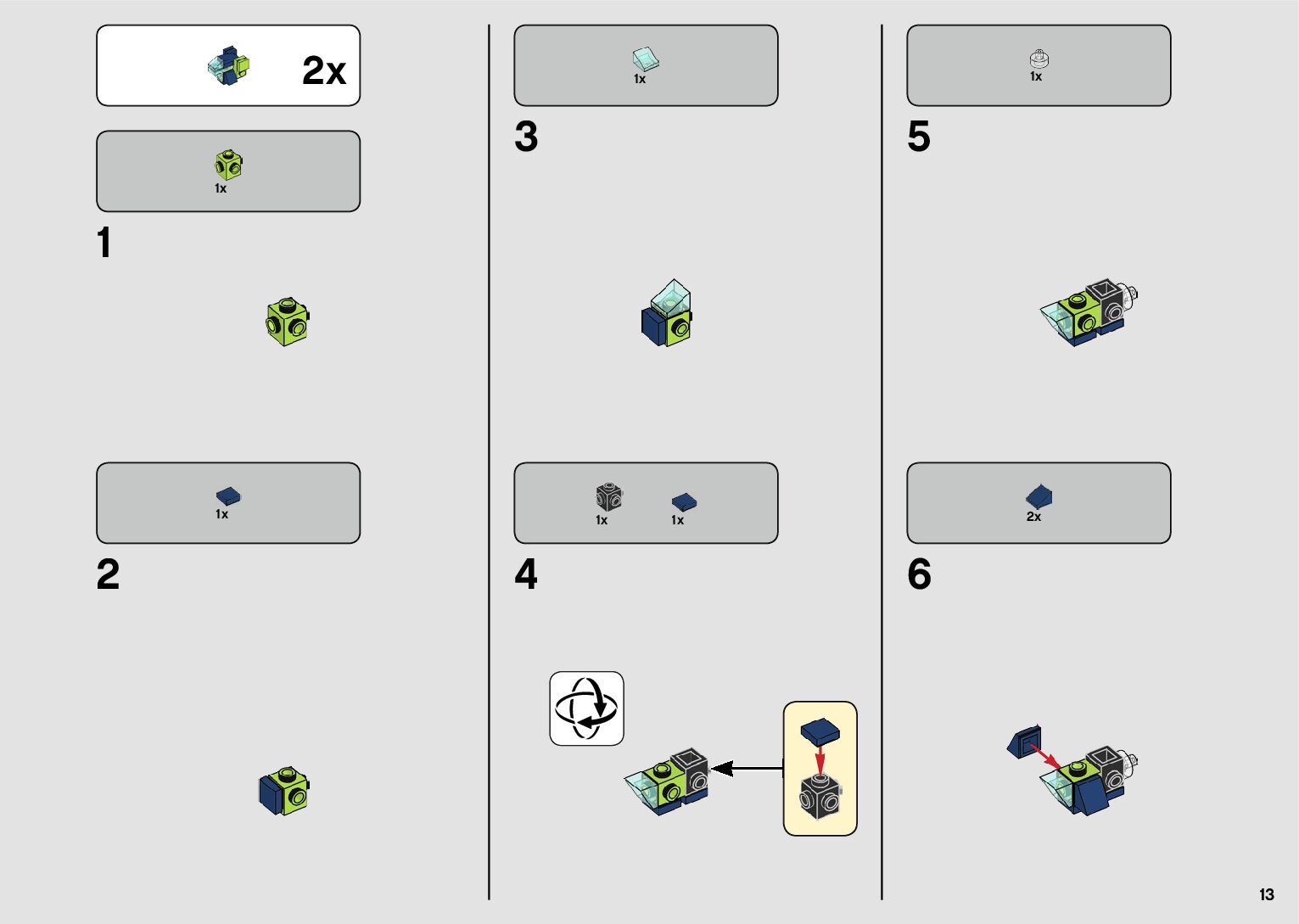 2x

1x

1

1x

2

1x

3

1x 1x

4

1x

5

2x

6

13