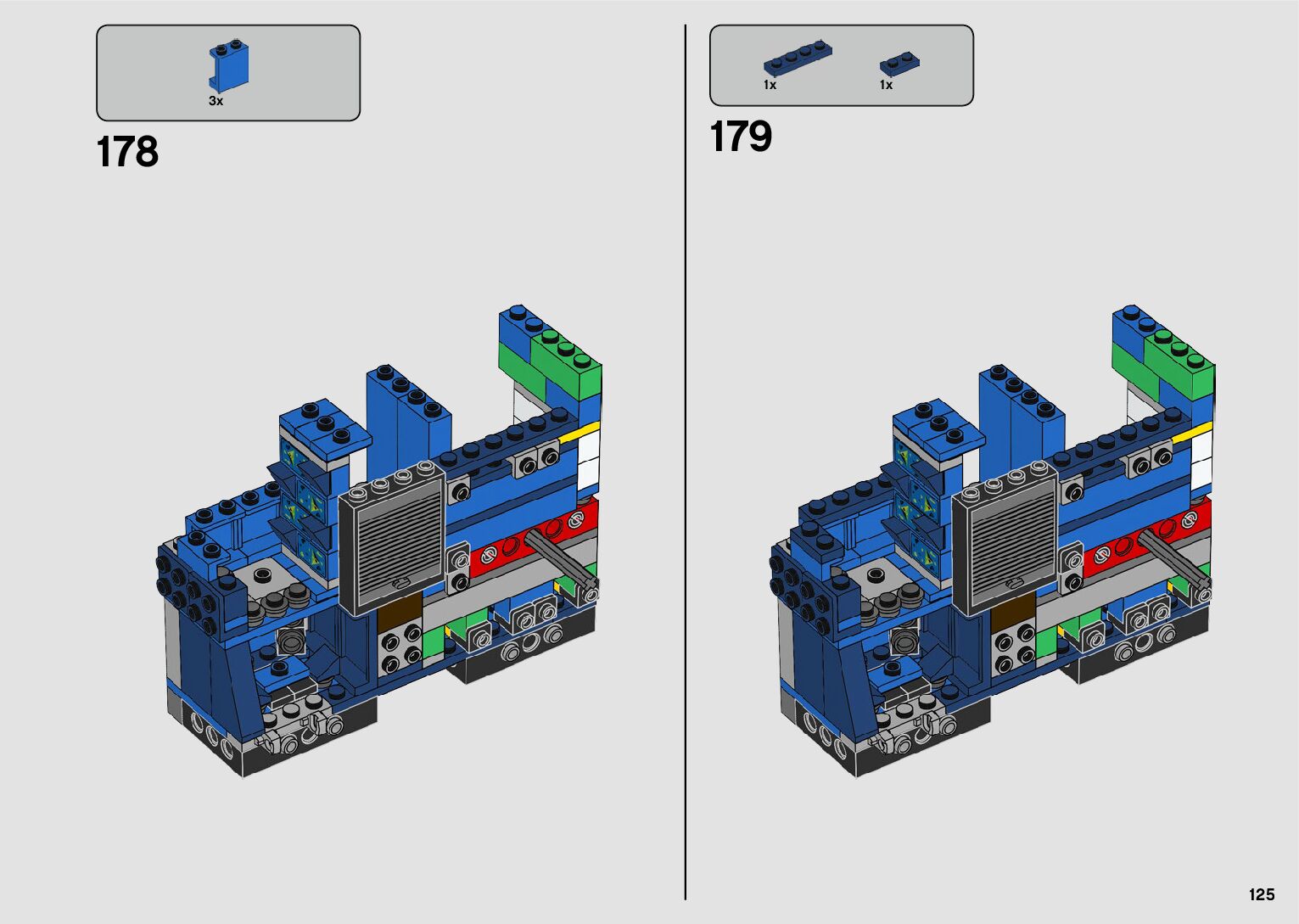 3x

178

1x 1x

179

125