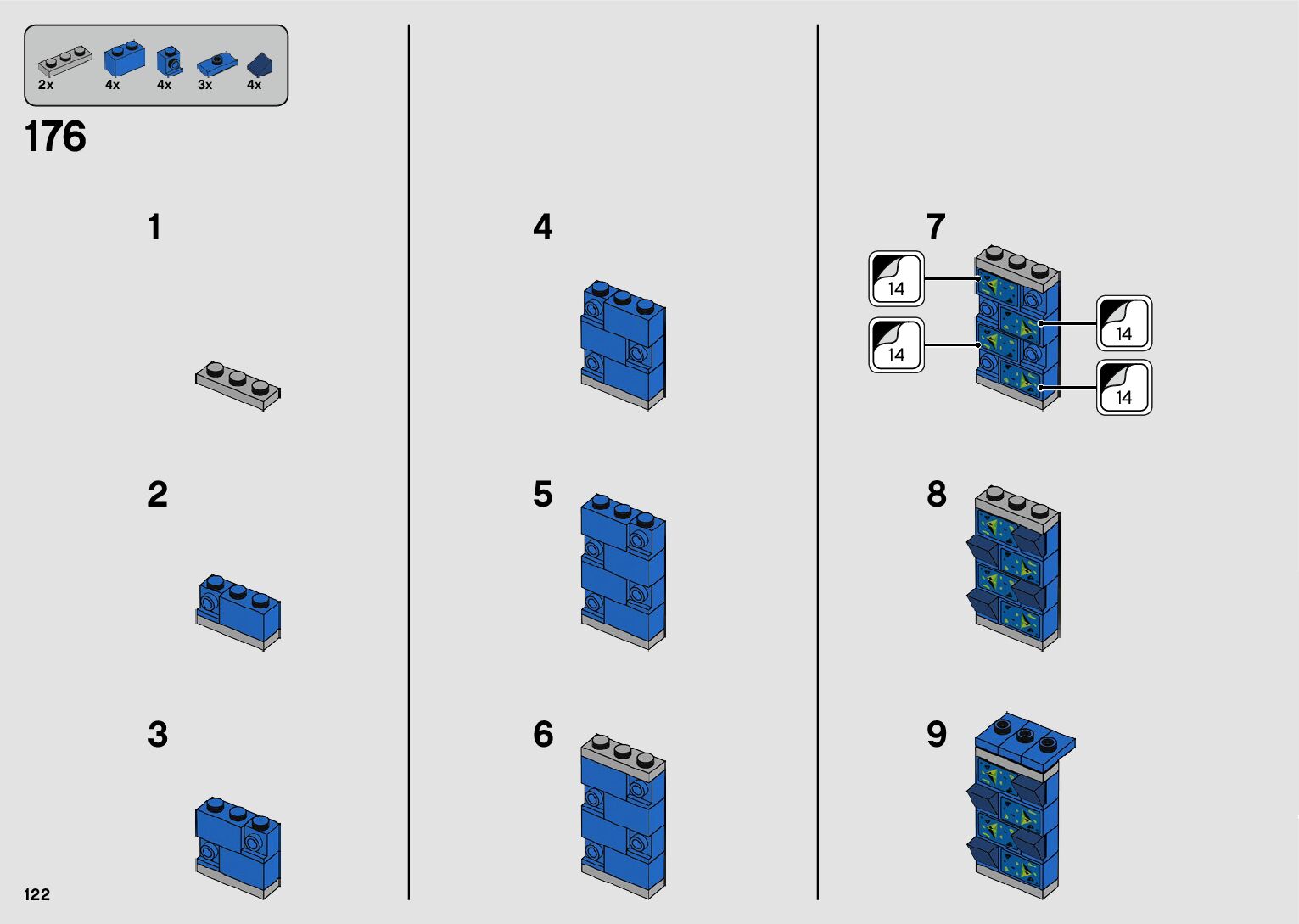 2x 4x 4x 3x 4x

176

1

2

3

4

5

6

7

14

14

14

14

8

9

122