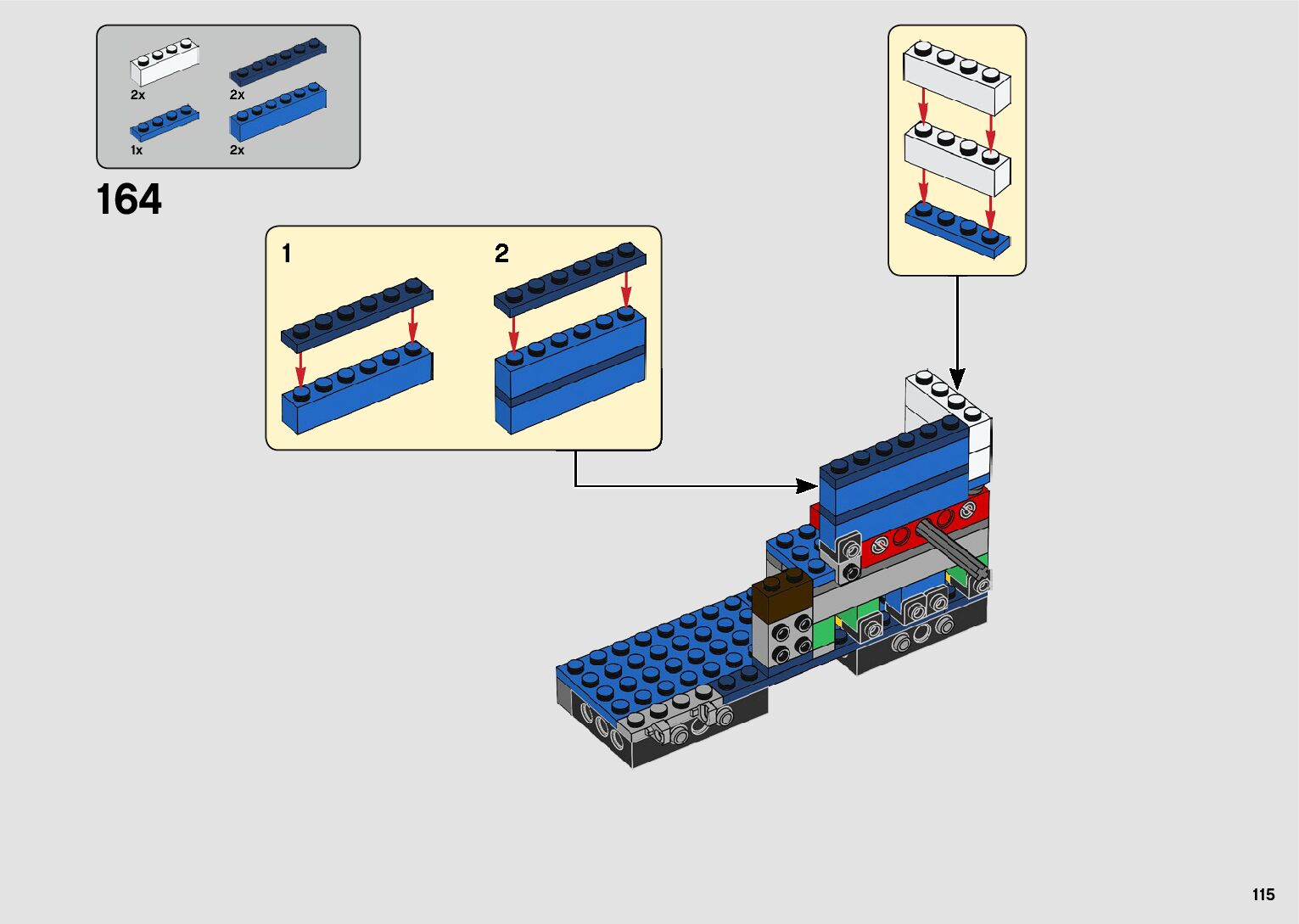 2x
2x
1x
2x

164

1
2

115