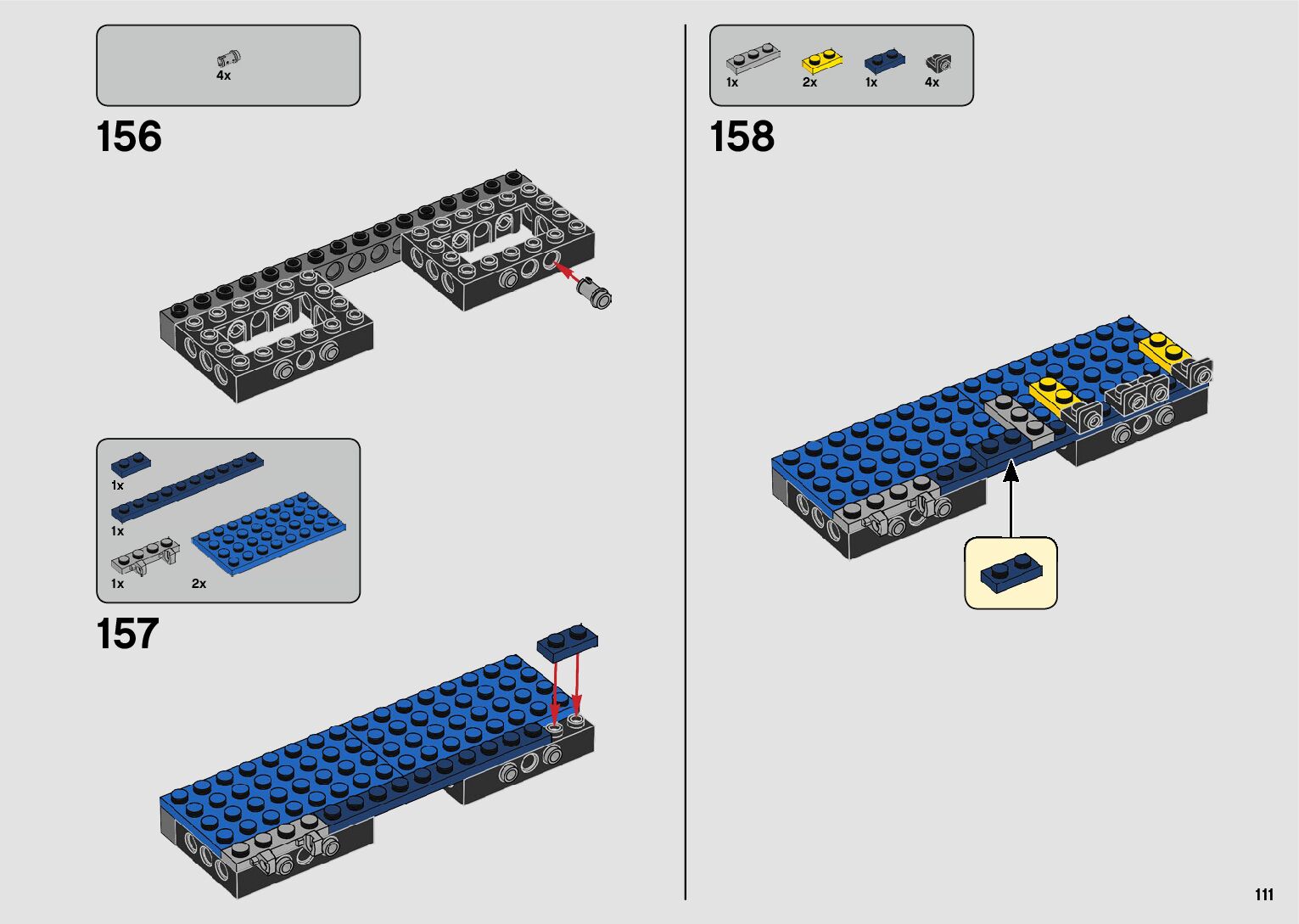 4x

156

1x

1x

1x

2x

157

1x

2x

1x

4x

158

111