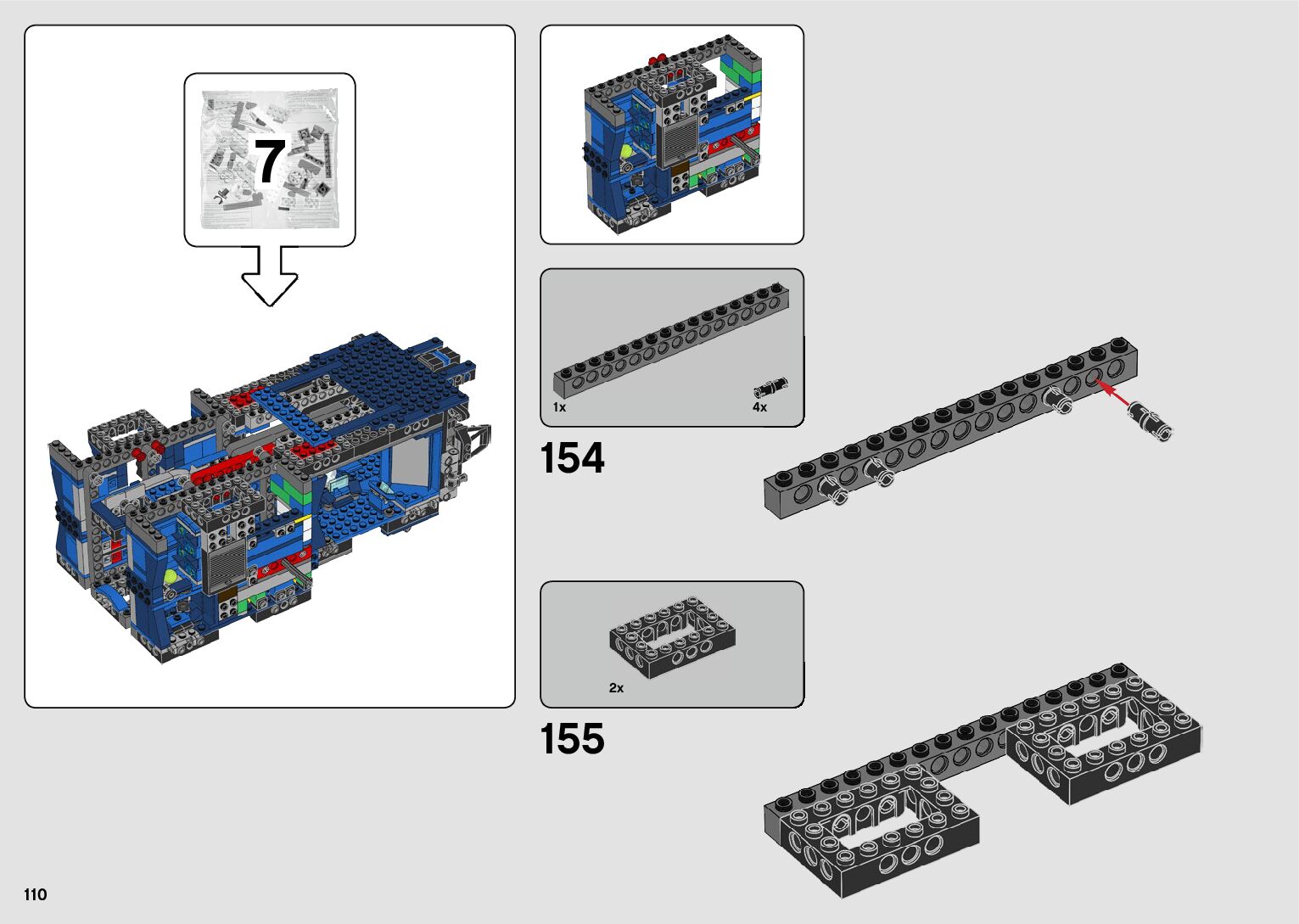 7

1x

4x

154

2x

155

110