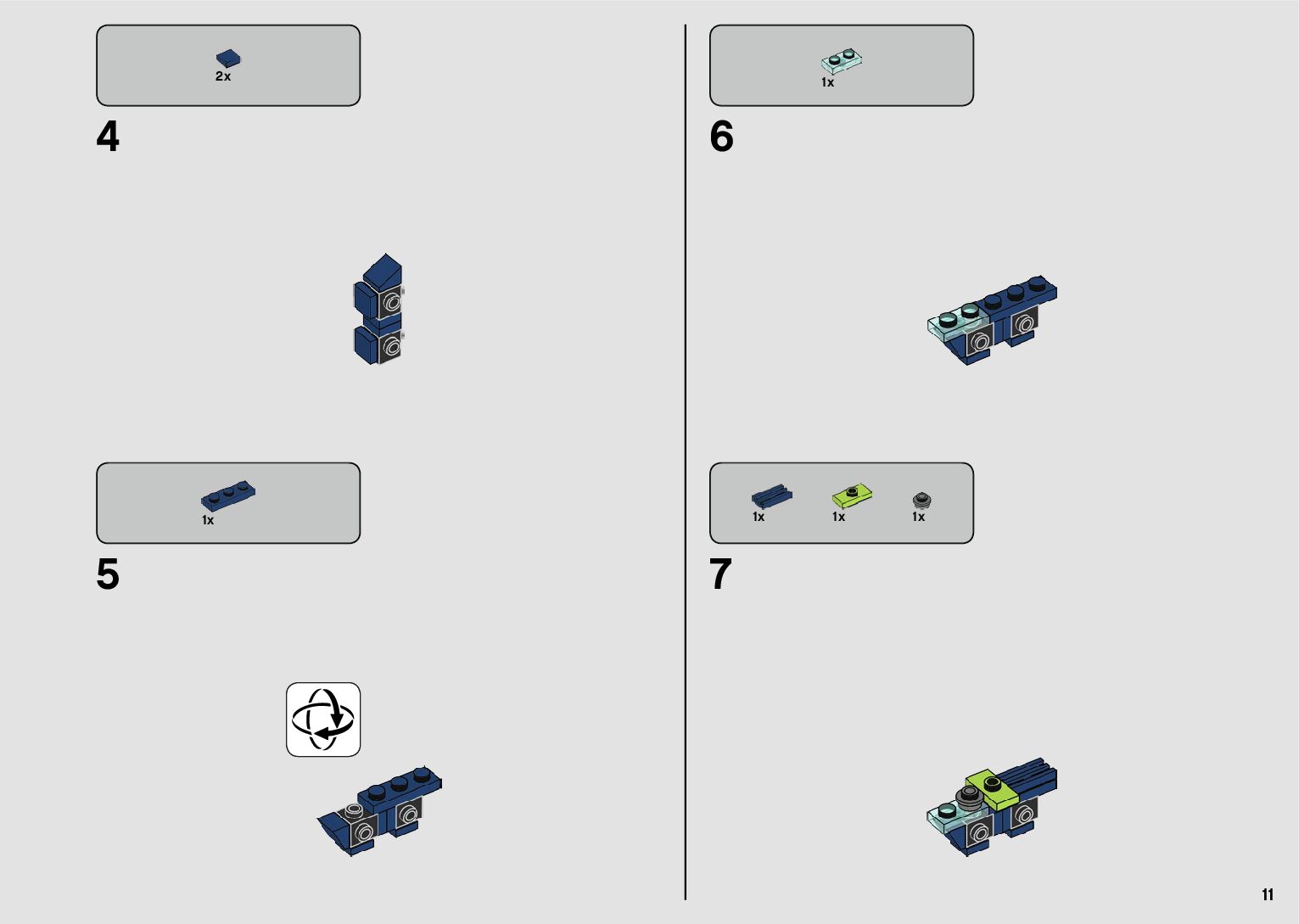 2x

4

1x

5

1x

6

1x

1x

1x

7

11