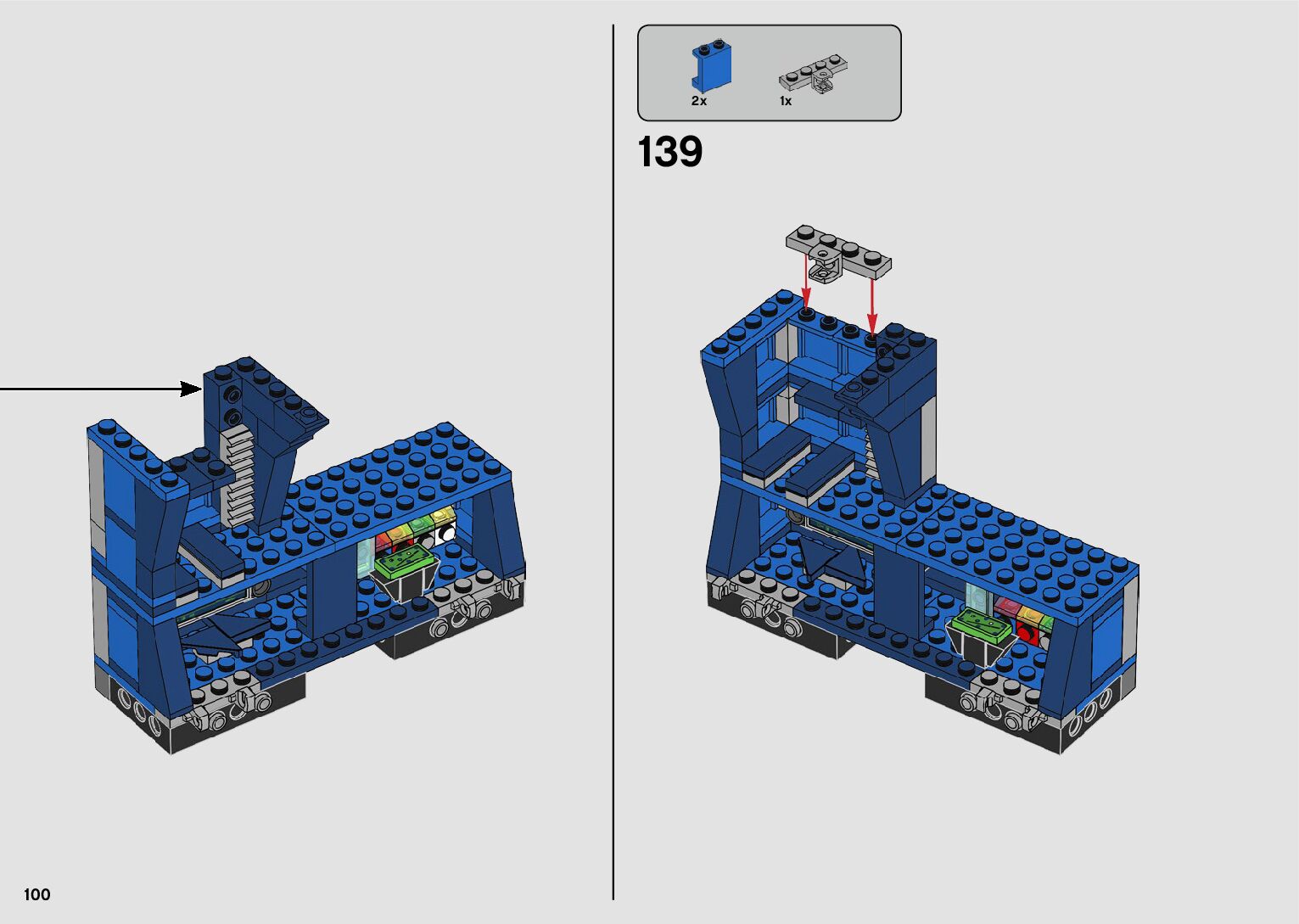 2x
1x

139

100