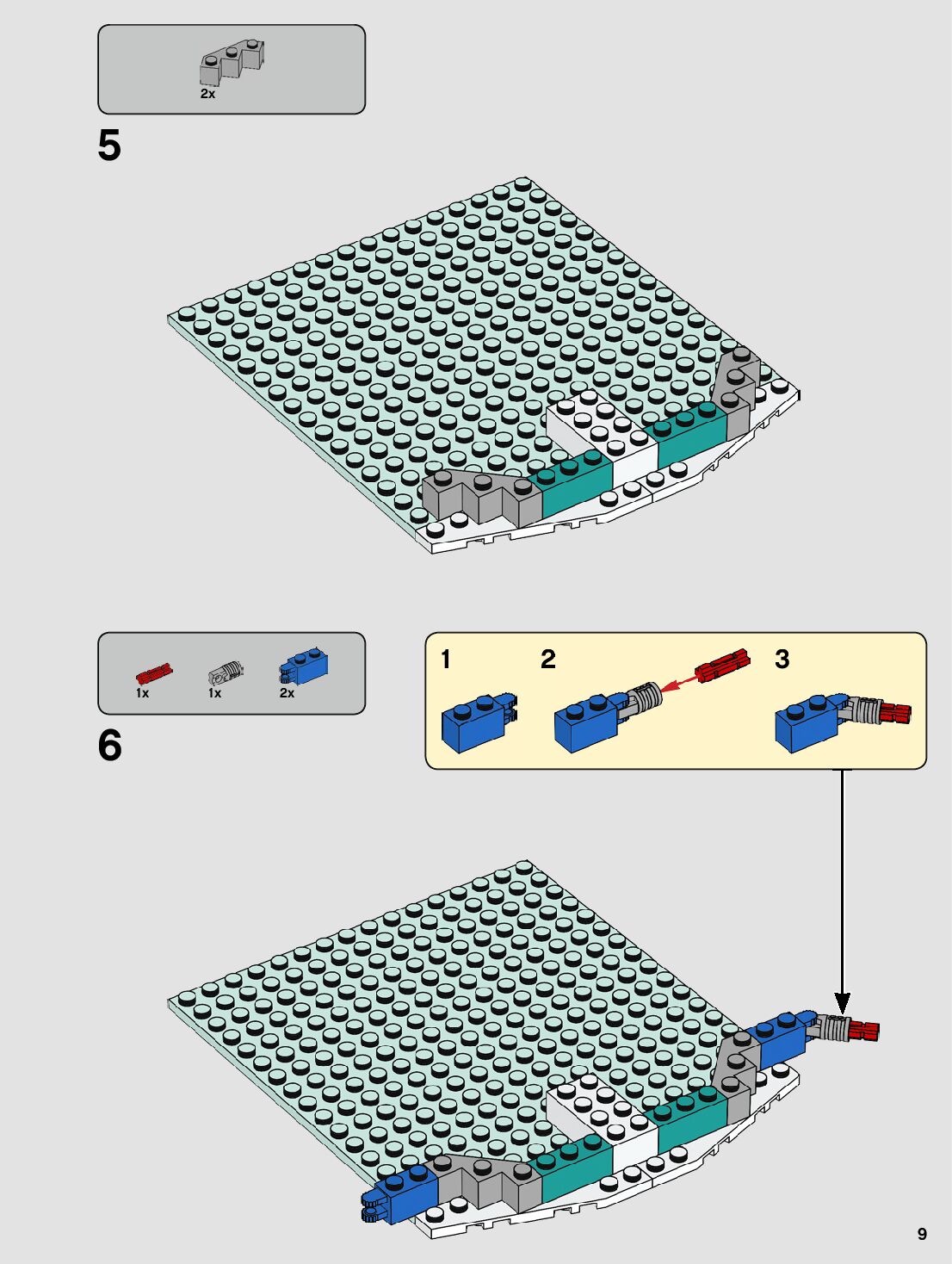 2x

5

1x 1x 2x

6

1 2 3

9