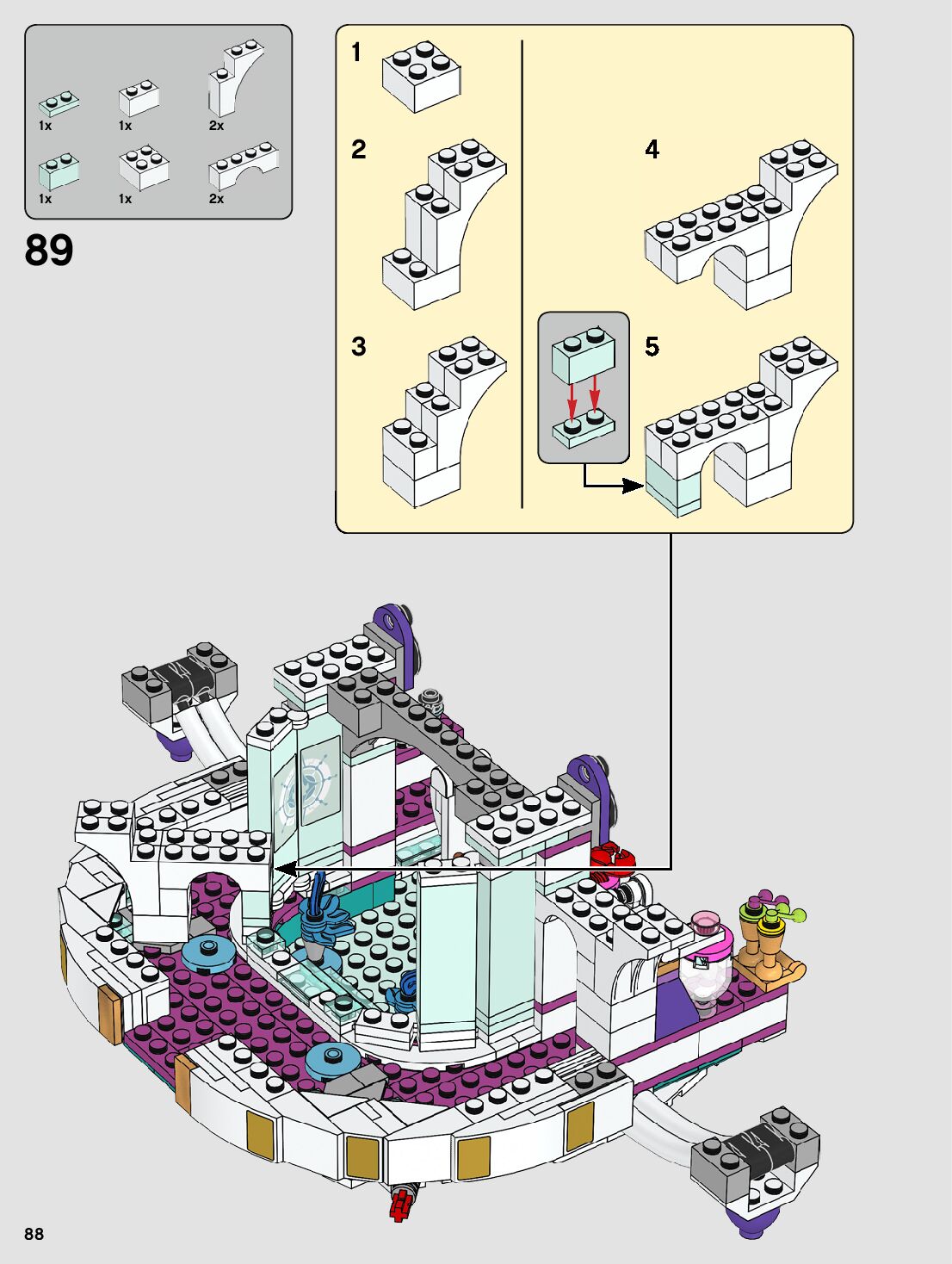 1x
1x
2x
1x
1x
2x

89

1
2
3
4
5

88