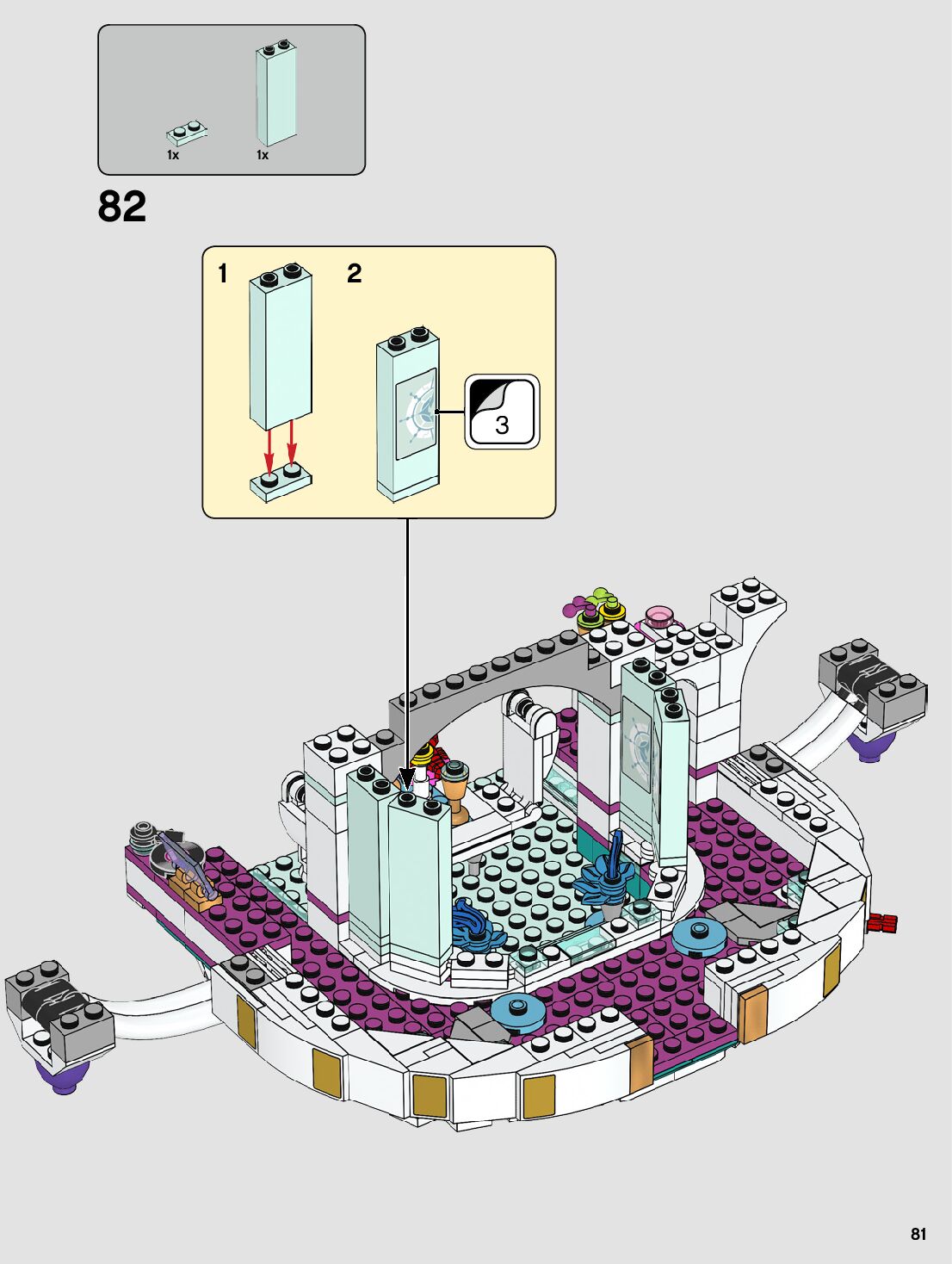 1x
1x

82

1
2

3

81