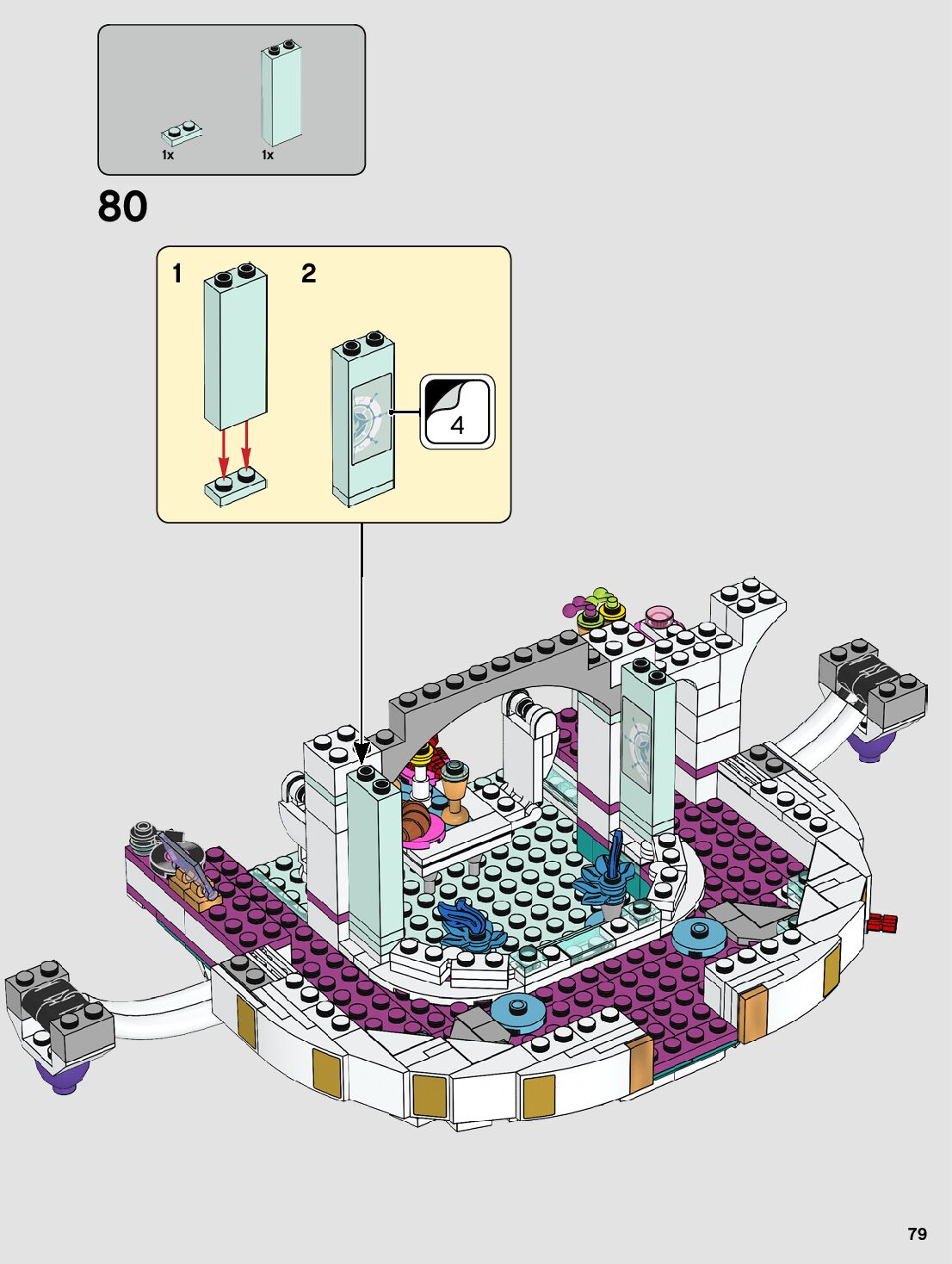 1x 1x

80

1 2

4

79