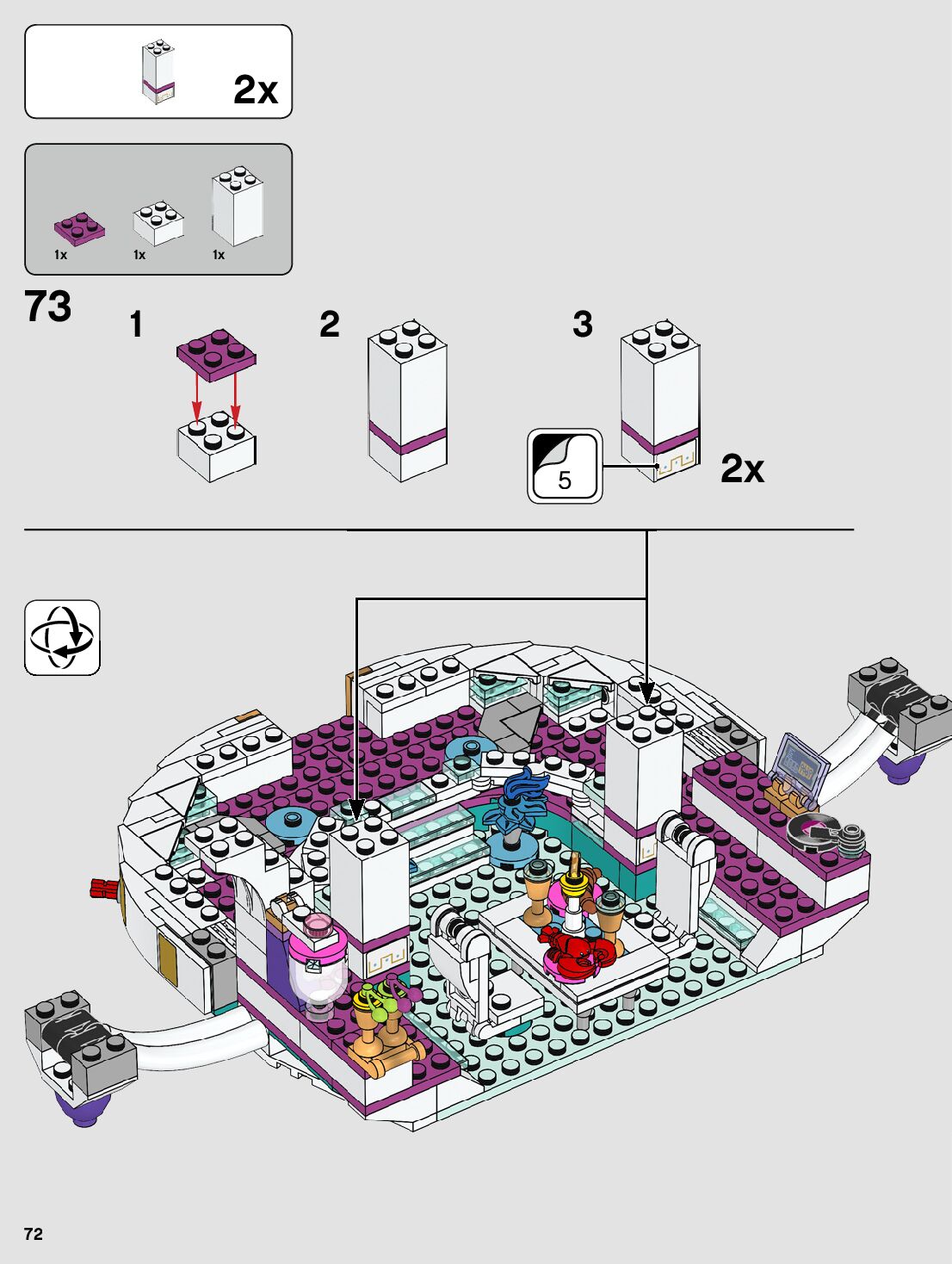 2x

1x 1x 1x

73

1

2

3

5

2x

72