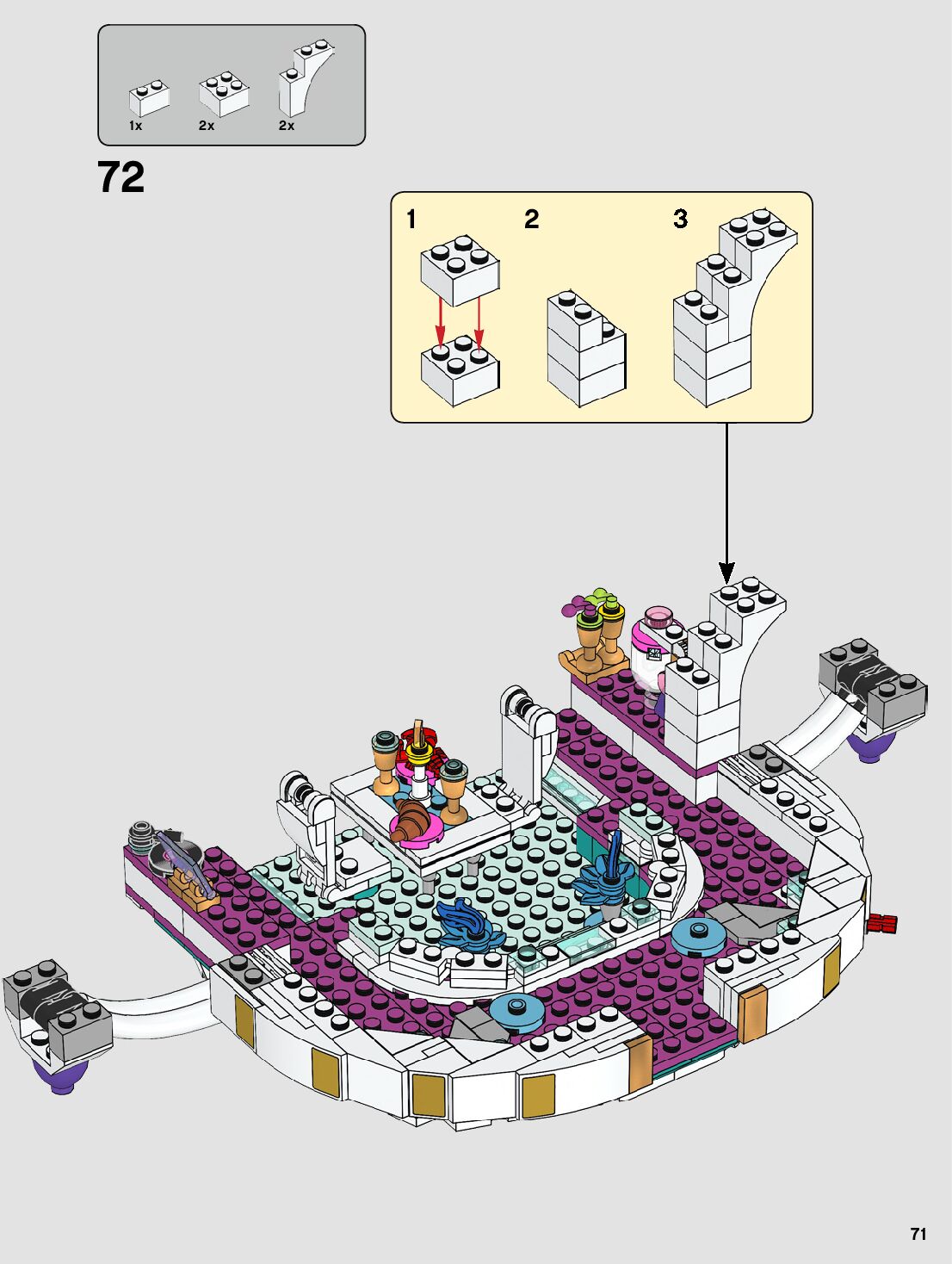 1x
2x
2x

72

1
2
3

71