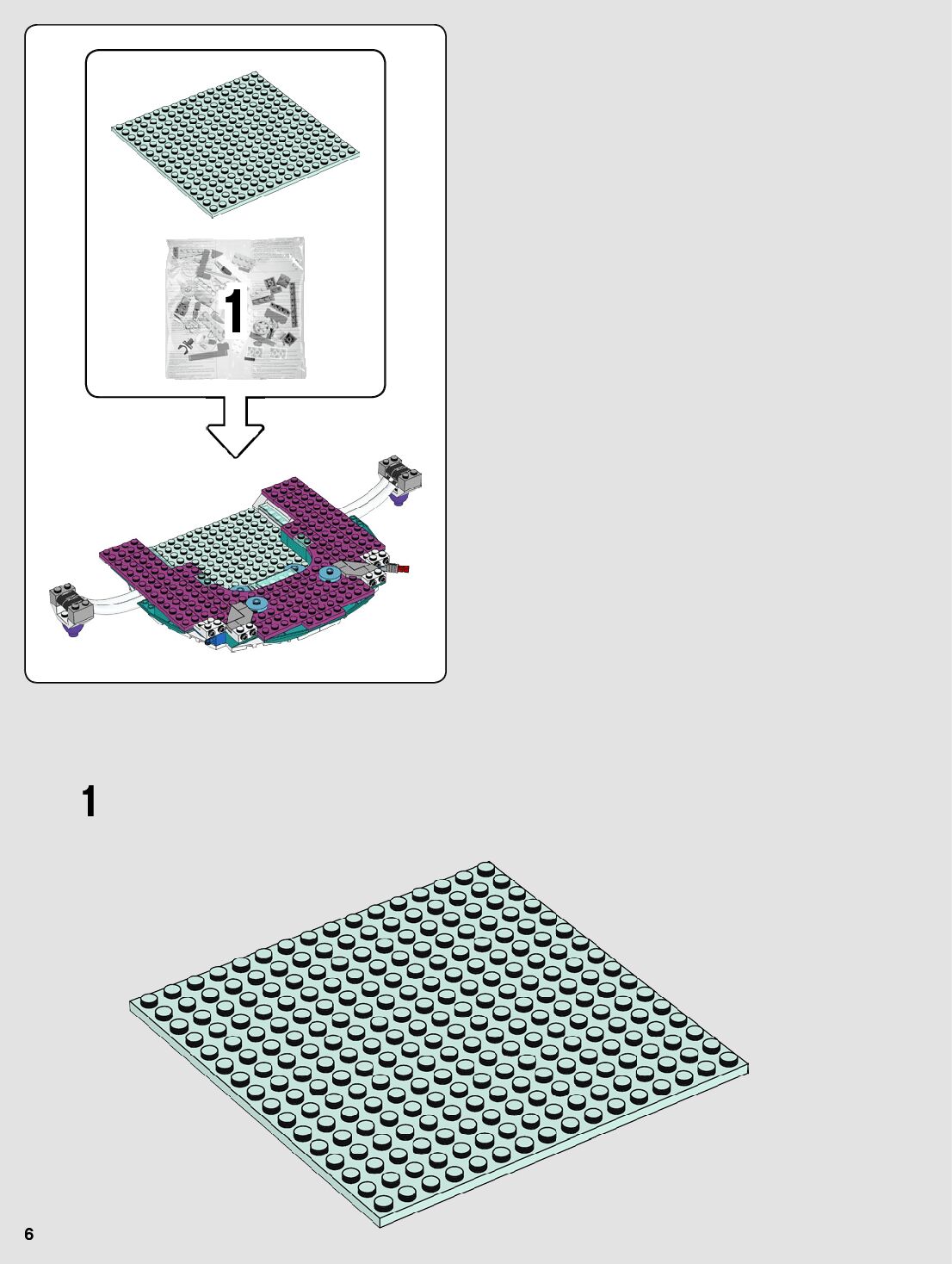 1

1

6