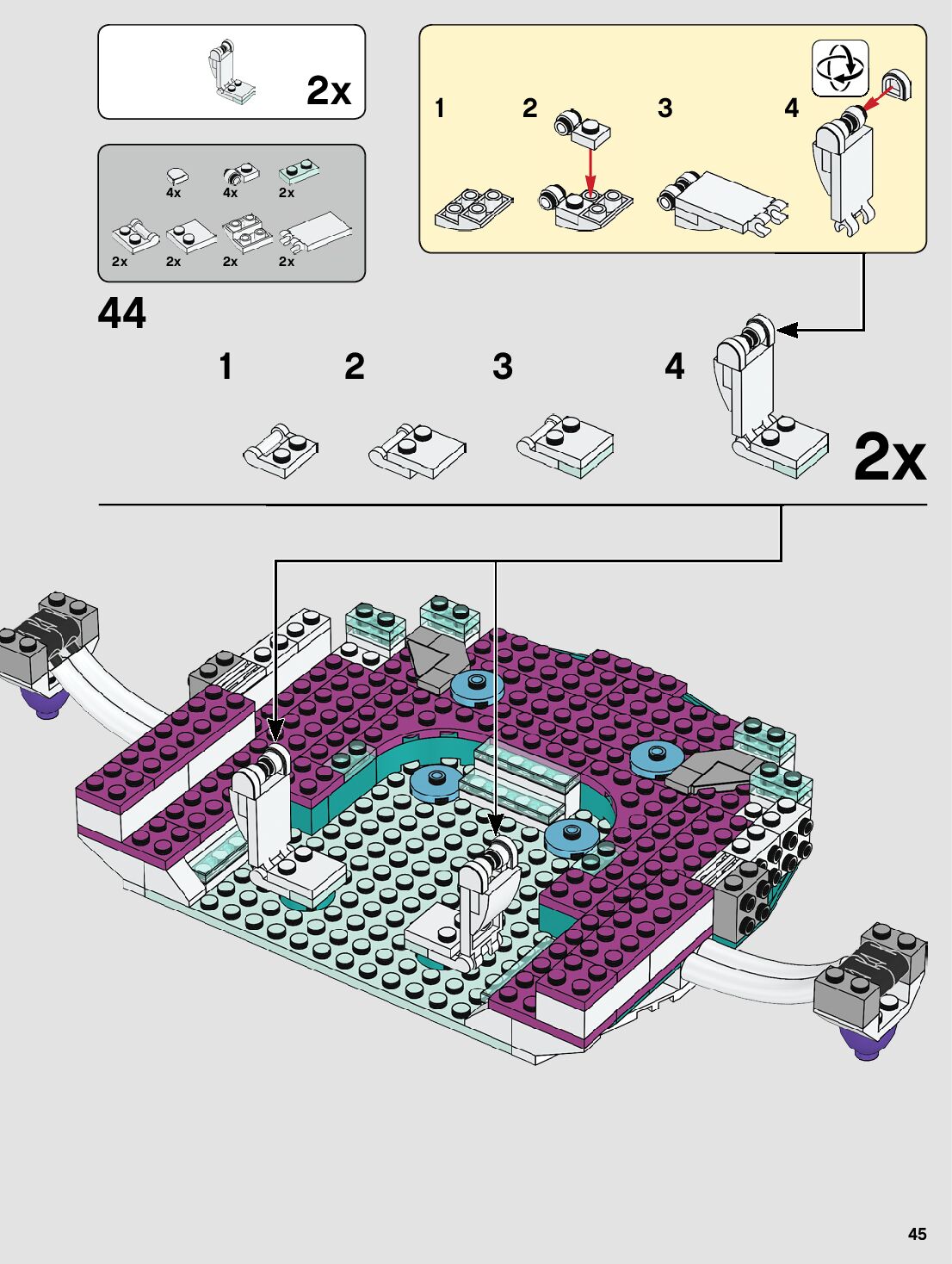 2x

4x
4x
2x
2x
2x
2x
2x

1
2
3
4

44

1
2
3
4

2x

45