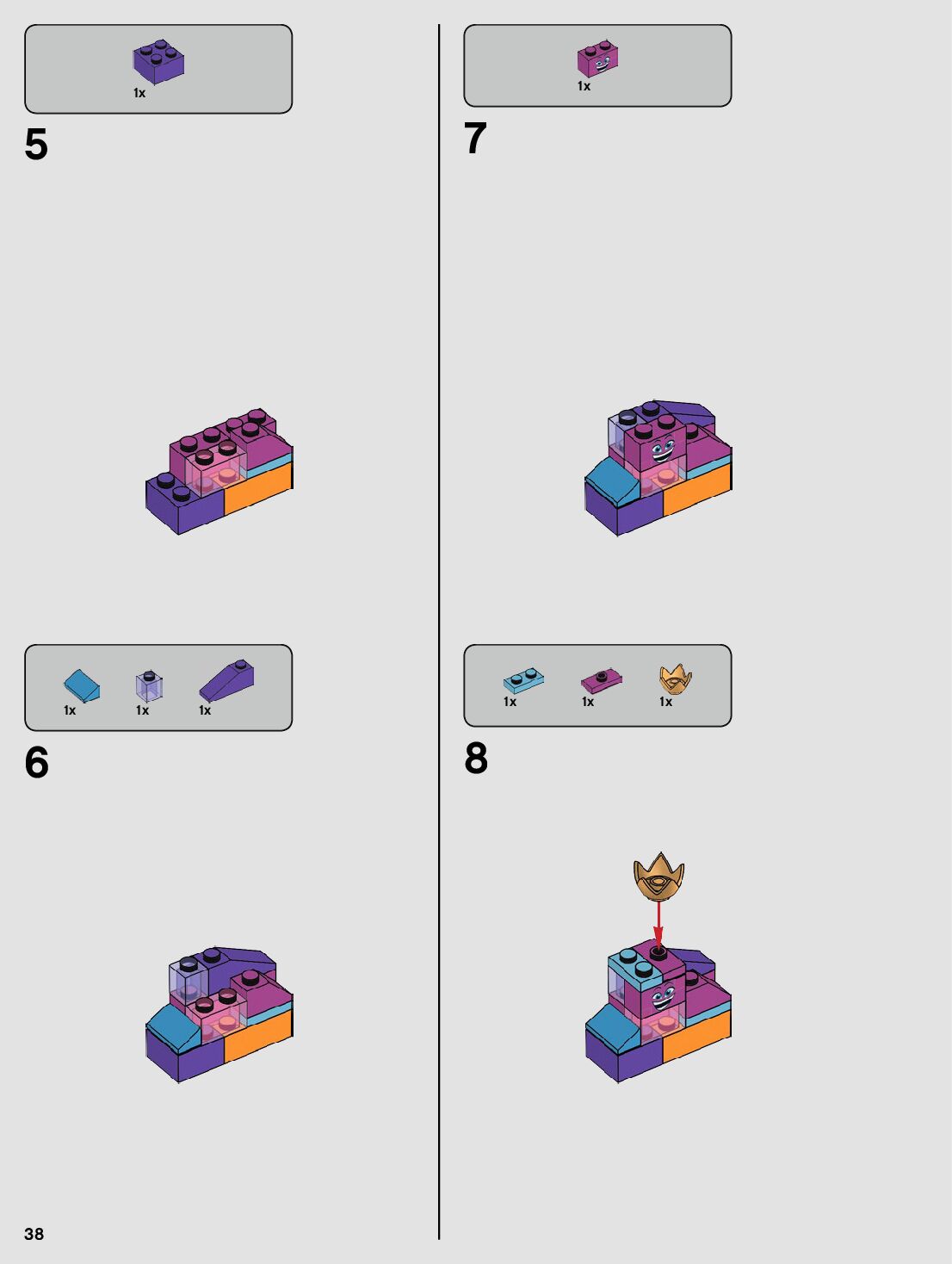 1x

5

1x 1x 1x

6

1x

7

1x 1x 1x

8

38