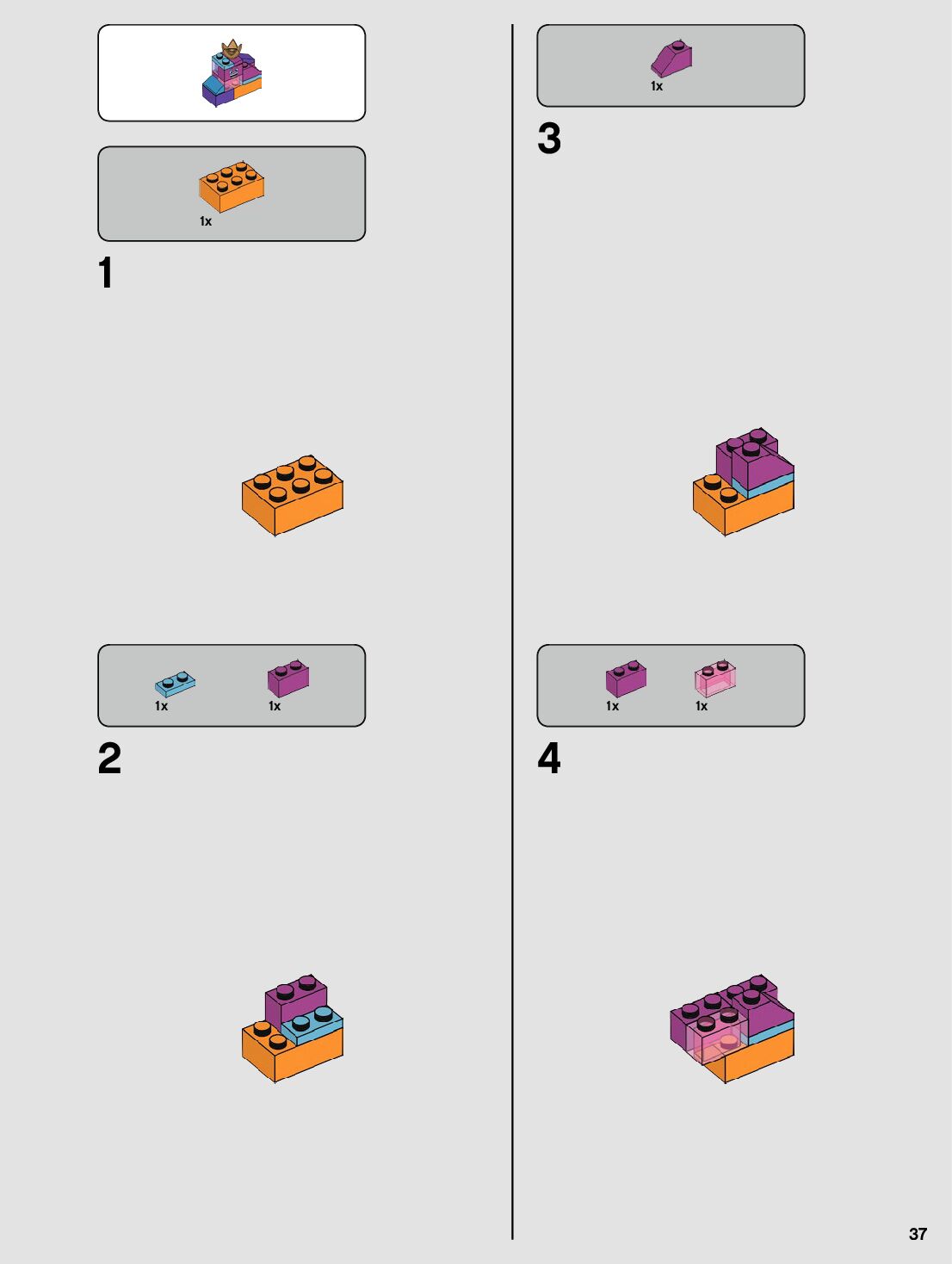 1x

1

1x

1x

2

1x

3

1x

1x

4

37