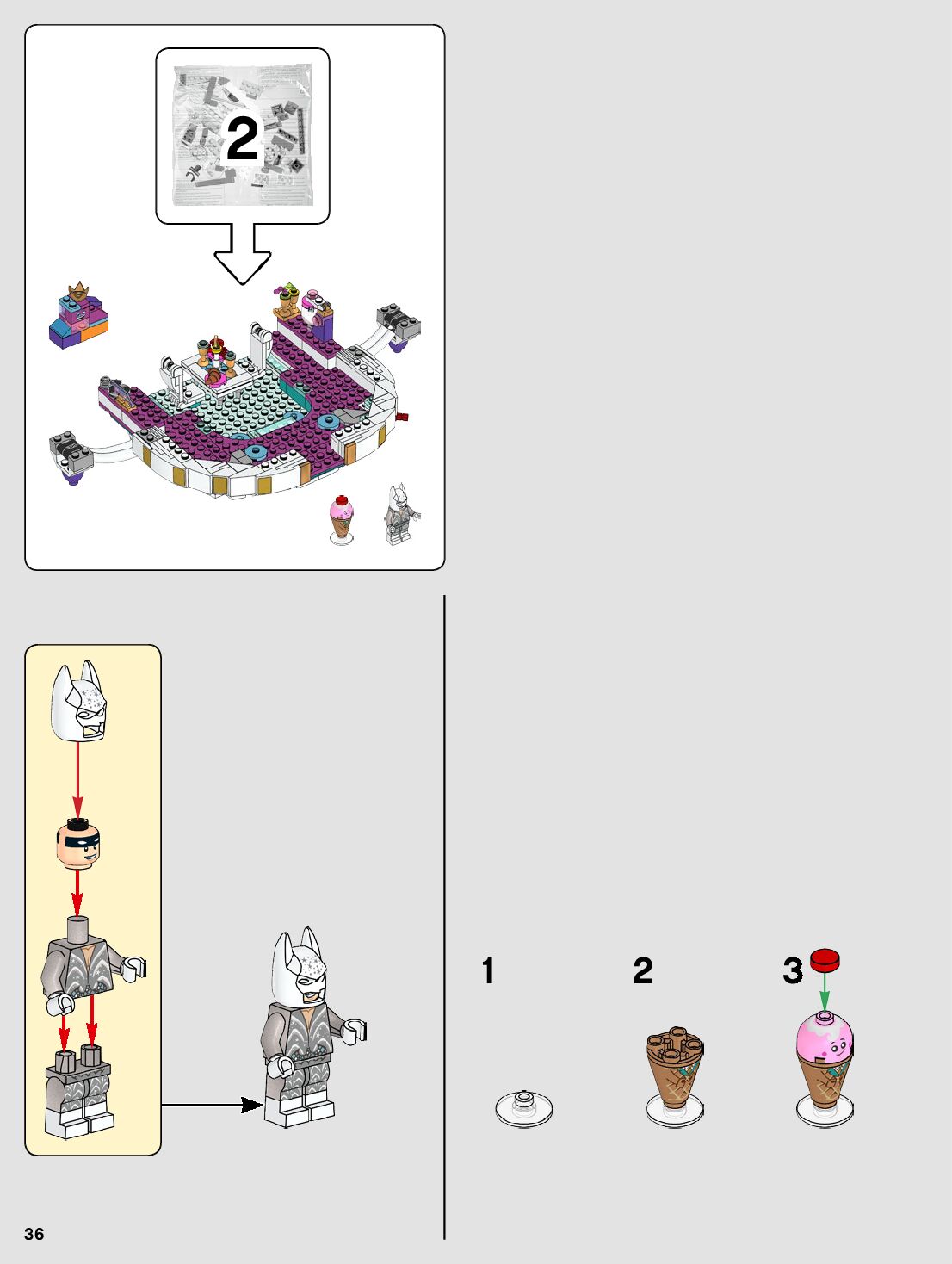 2

1

2

3

36