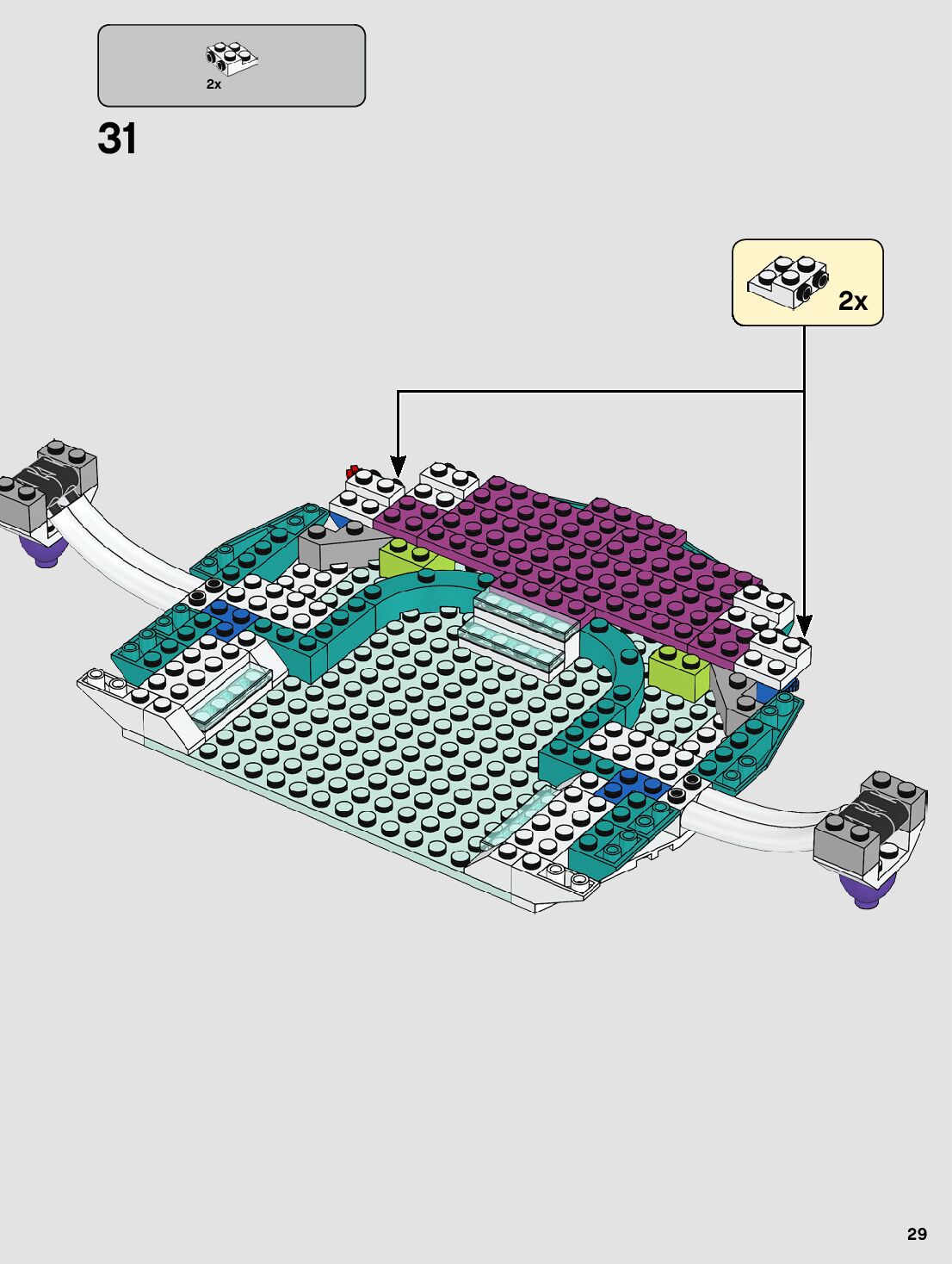 2x

31

2x

29