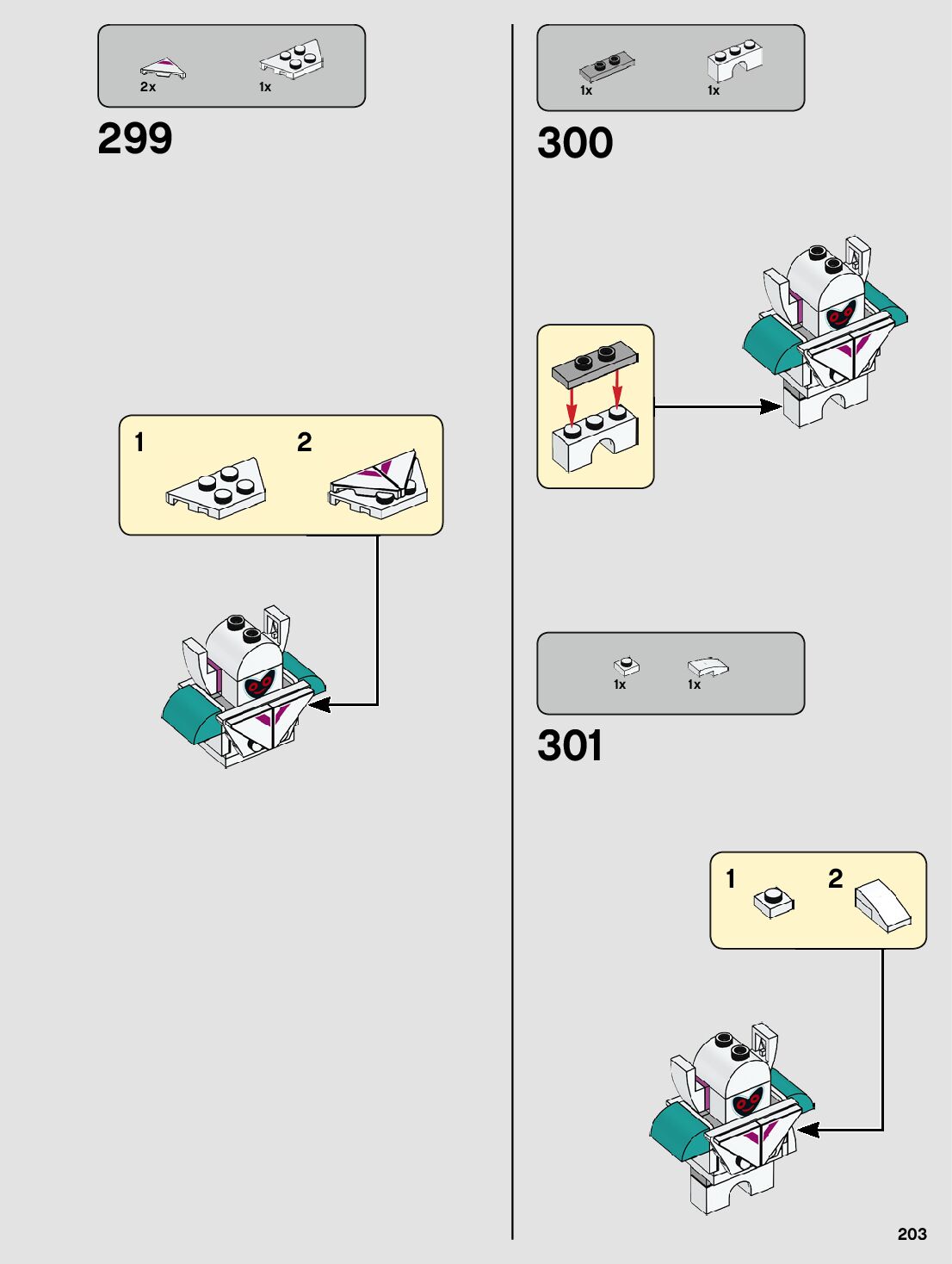 2x 1x

299

1 2

1x 1x

300

1x 1x

301

1 2

203