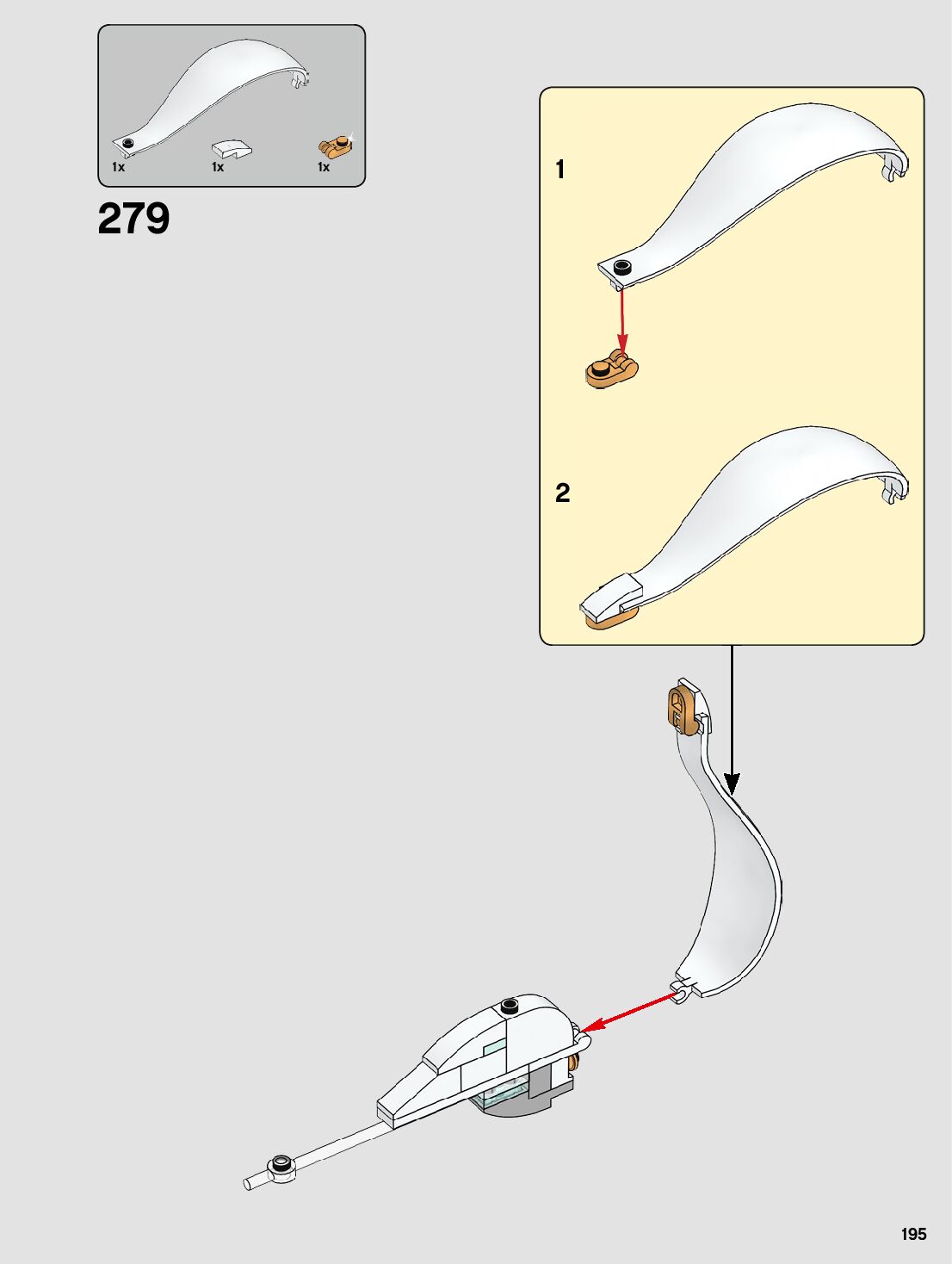 1x 1x 1x

279

1

2

195