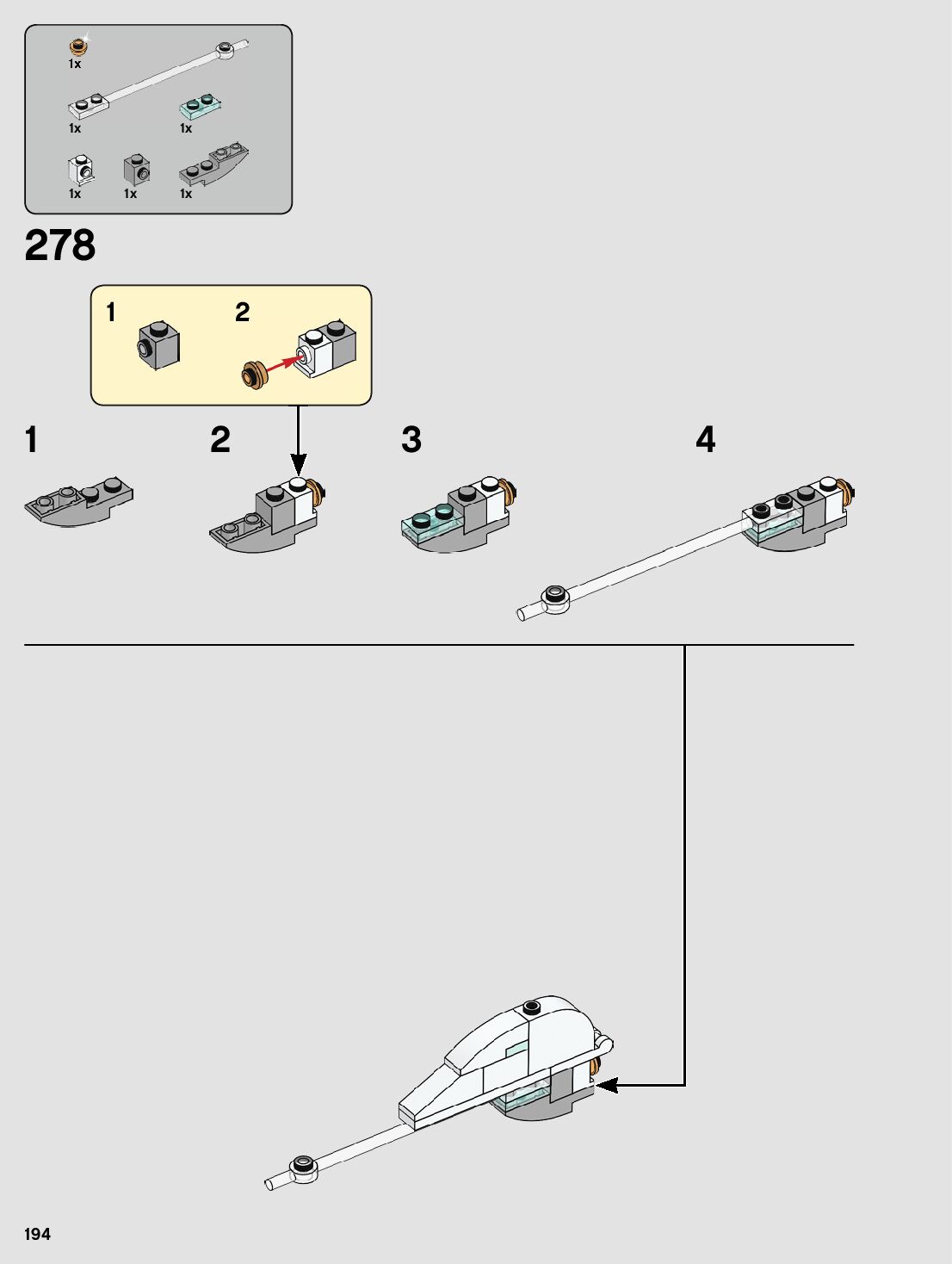 1x

1x

1x

1x

1x

1x

278

1

2

1

2

3

4

194