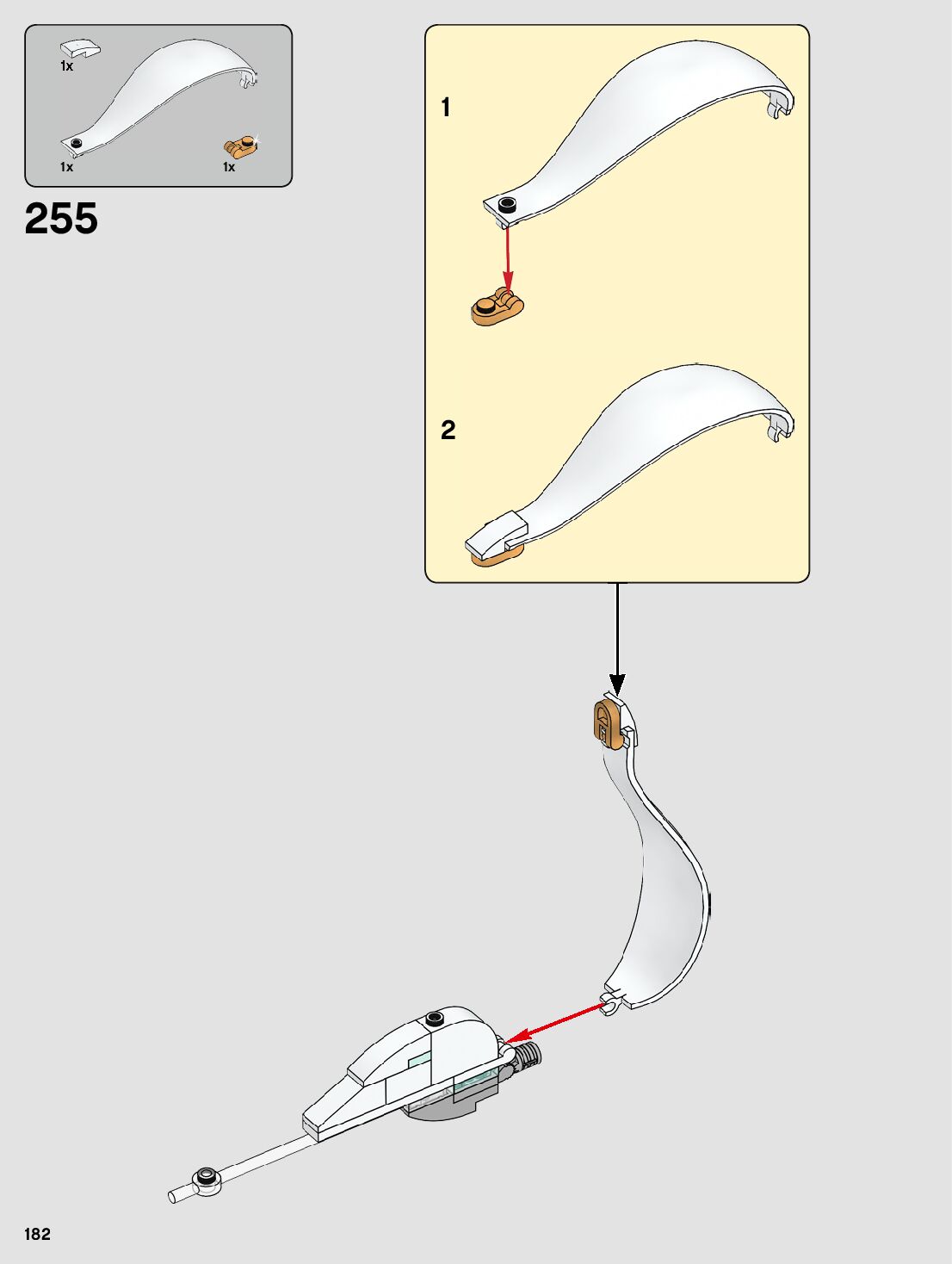 1x

1x

1x

255

1

2

182