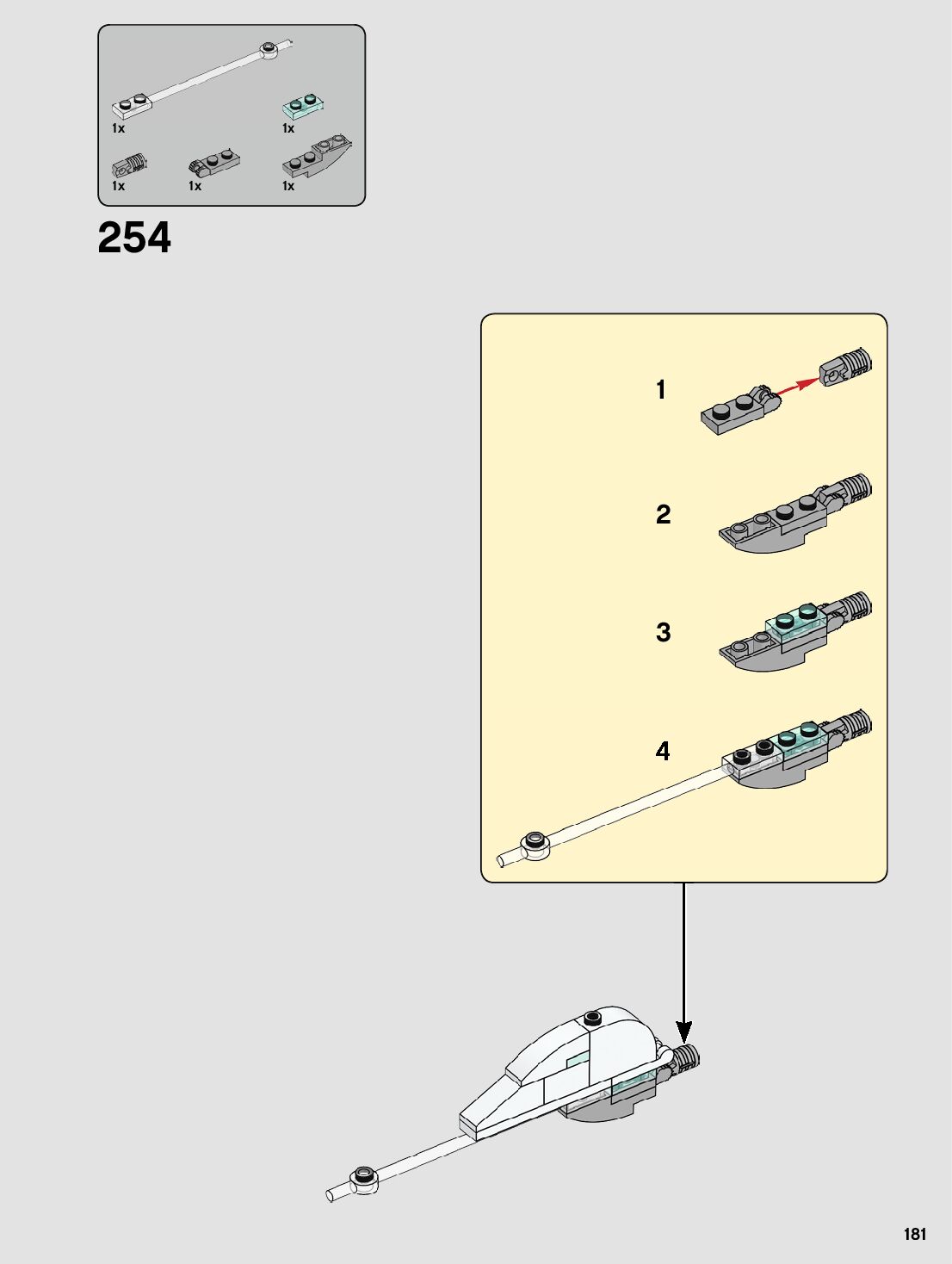 1x
1x
1x
1x
1x

254

1
2
3
4

181