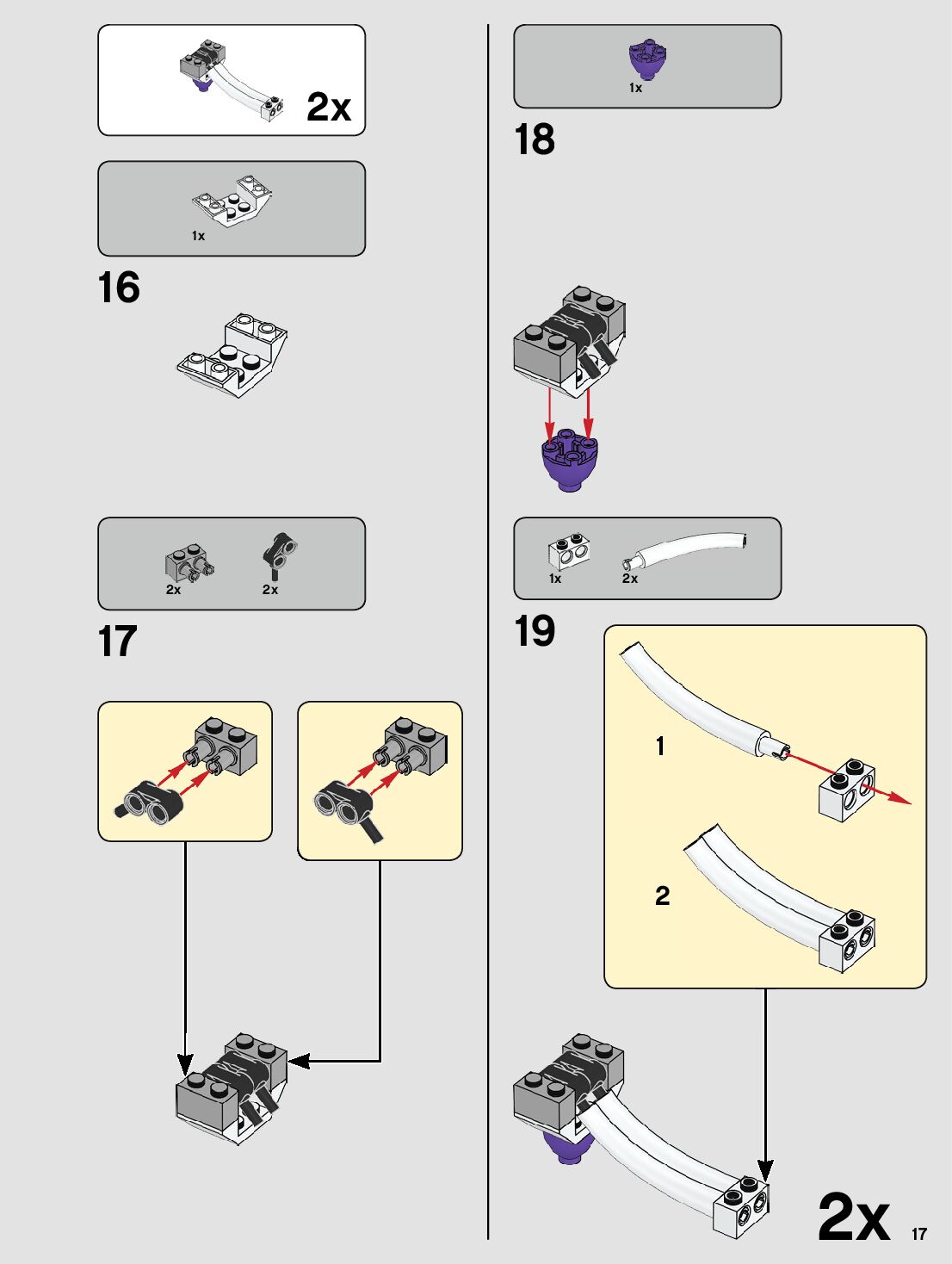 2x

1x

16

2x 2x

17

1x

18

1x 2x

19

1

2

2x

17