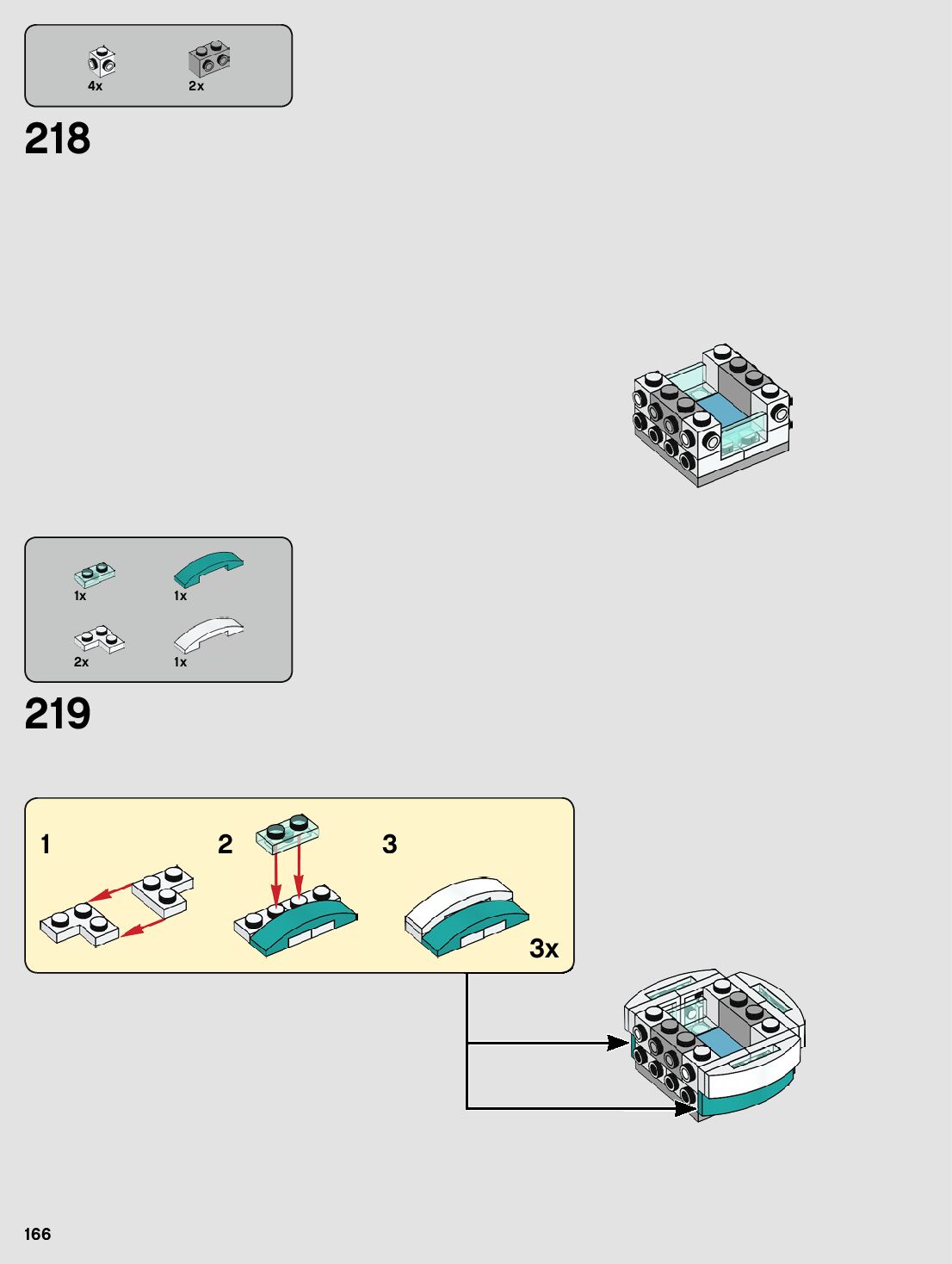 4x
2x

218

1x
1x
2x
1x

219

1

2

3

3x

166