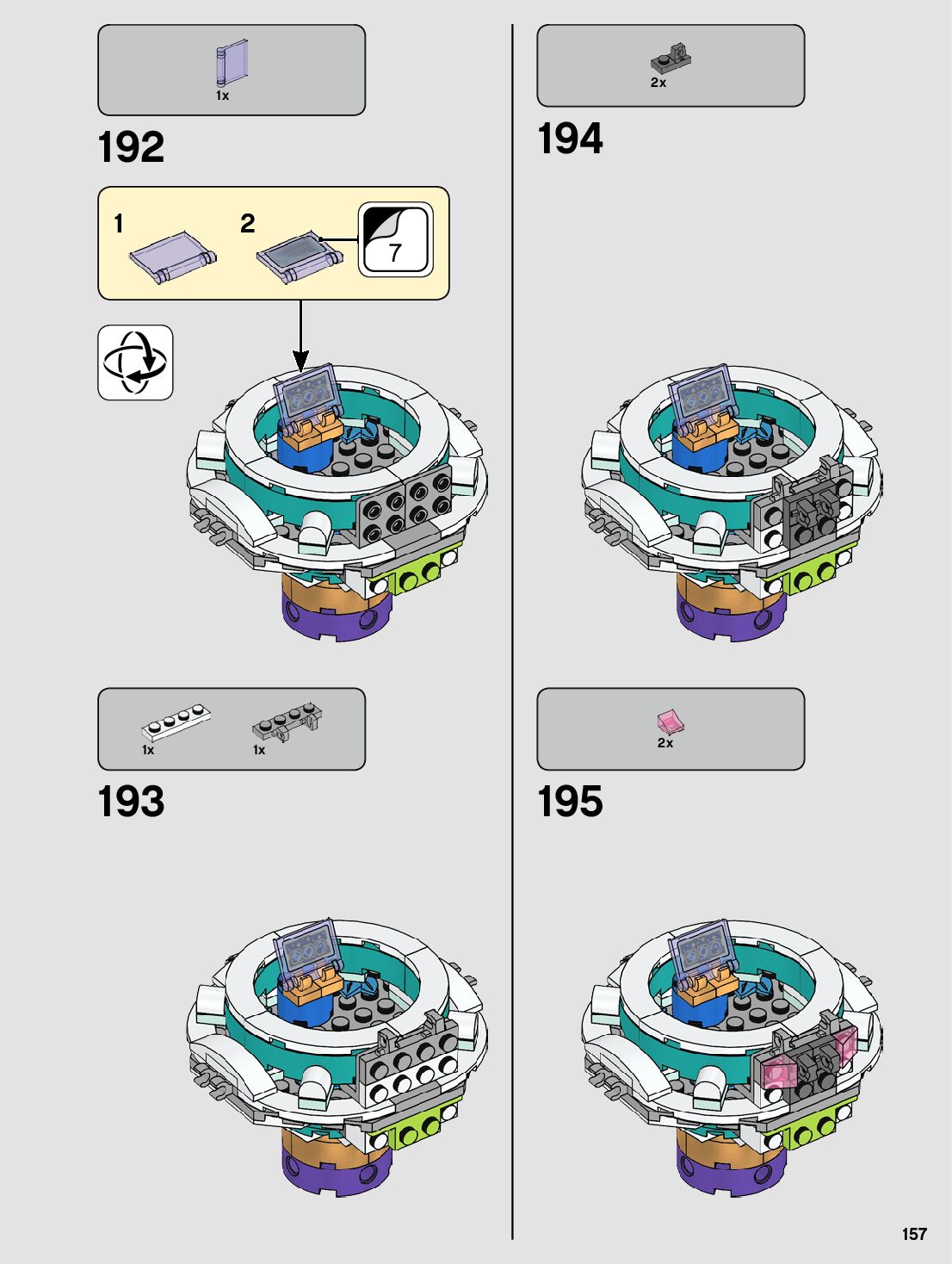 1x

192

1

2

7

1x

1x

193

2x

194

2x

195

157