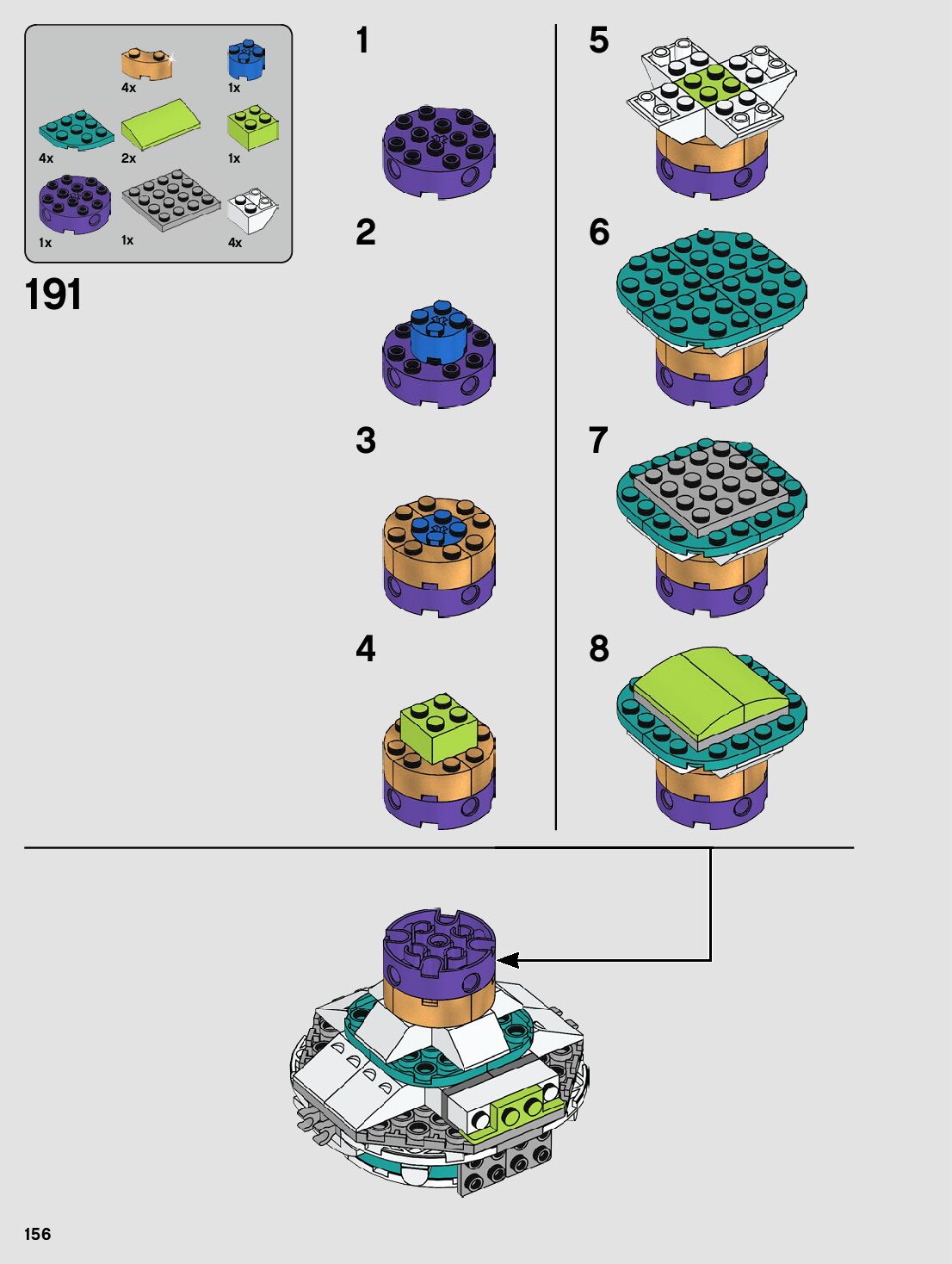 4x
1x
4x
2x
1x
1x
1x
4x

191

1
2
3
4
5
6
7
8

156