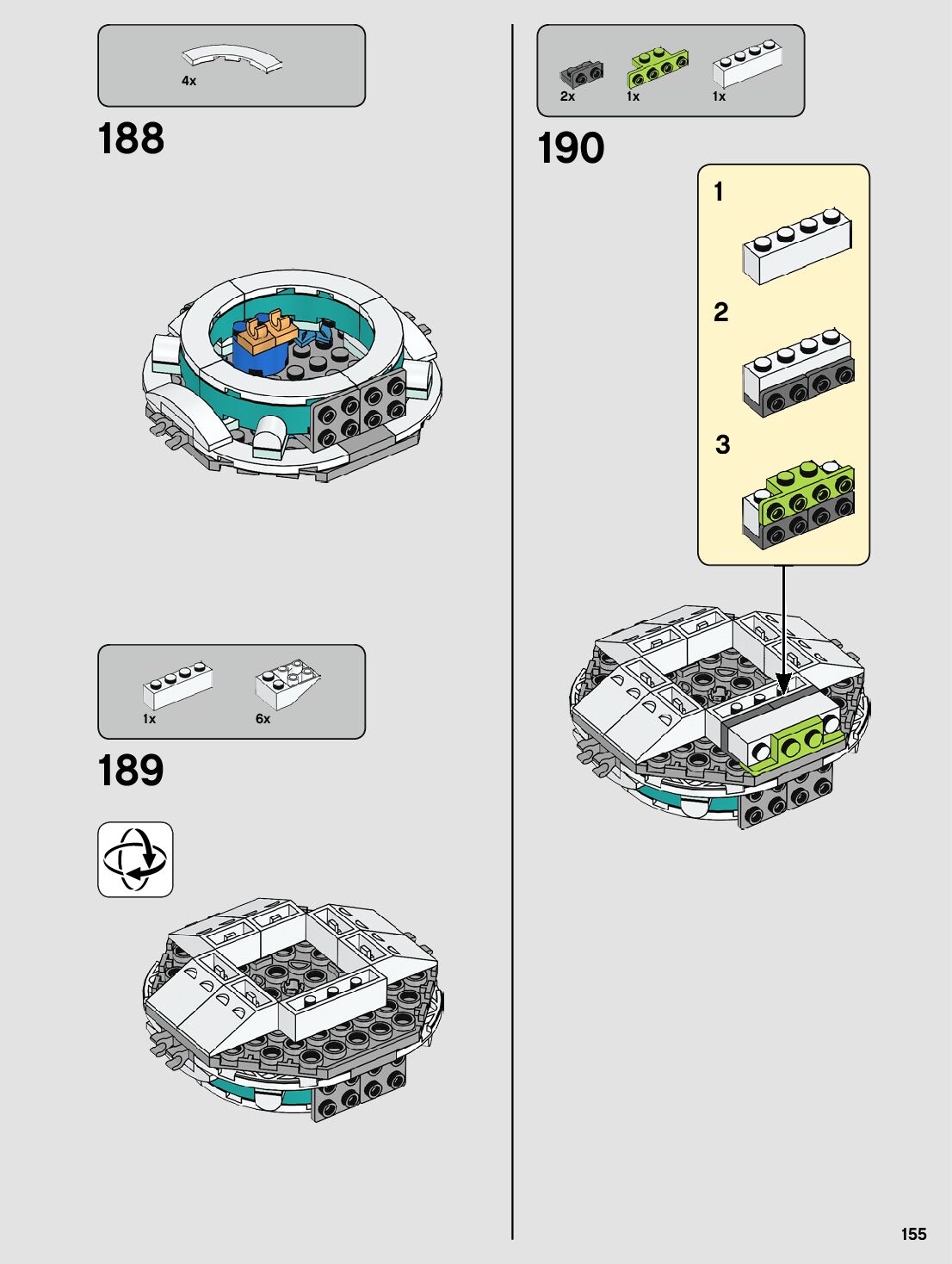 4x

188

1x 6x

189

2x 1x 1x

190

1

2

3

155