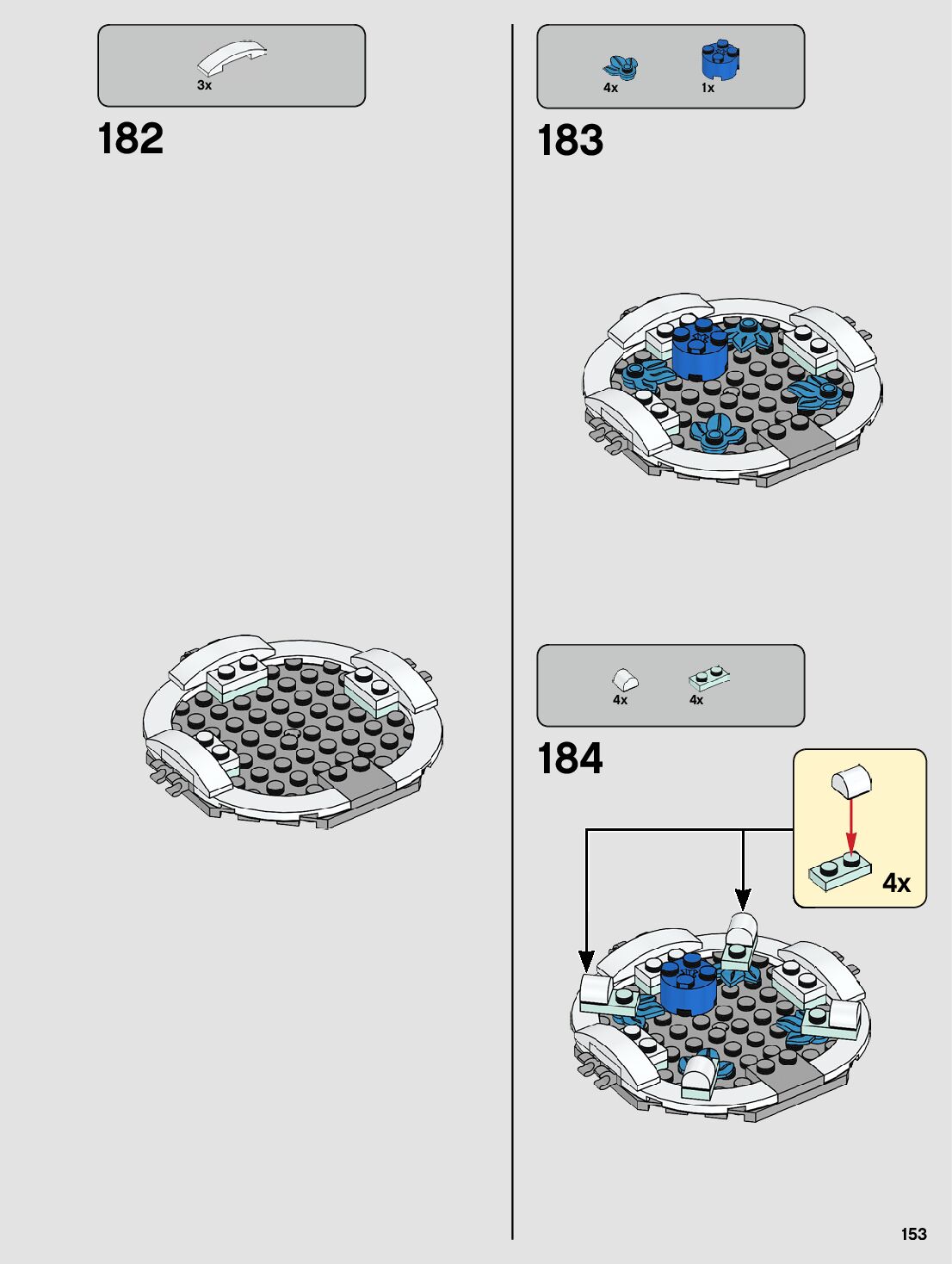 3x

182

4x 1x

183

4x 4x

184

4x

153