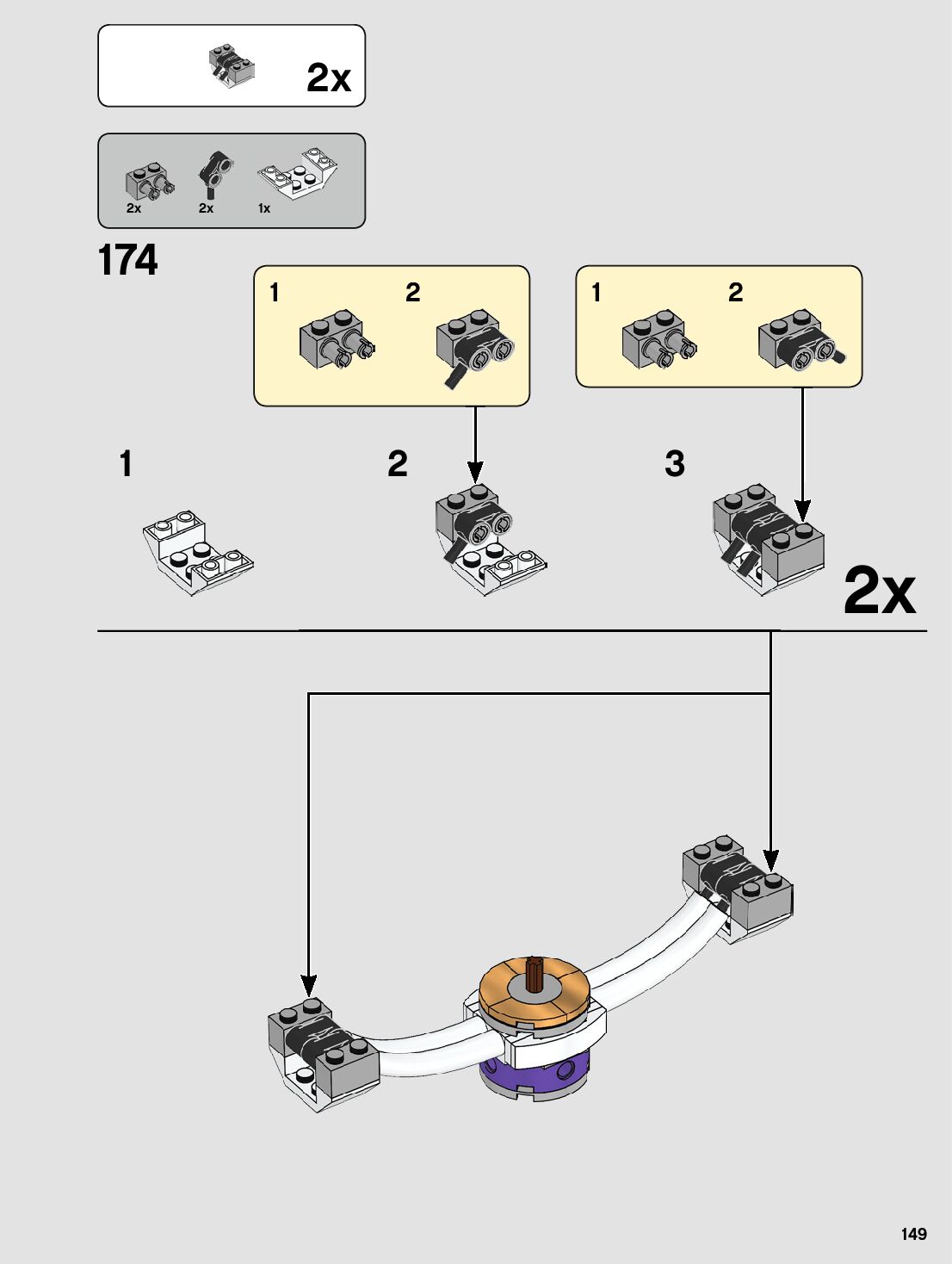 2x

2x 2x 1x

174

1 2

1 2

1

2

3

2x

149