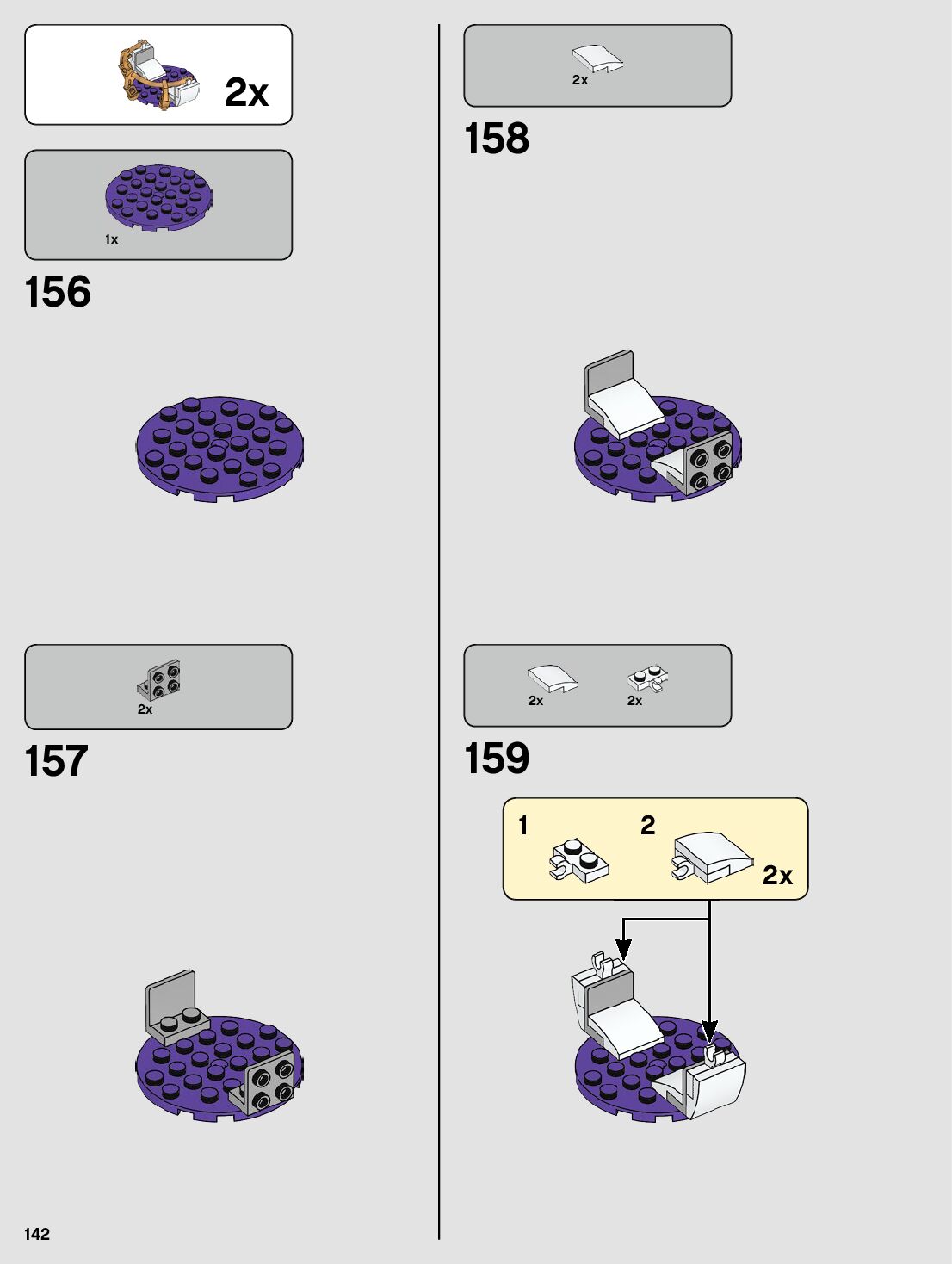 2x

1x

156

2x

157

2x

158

2x

2x

159

1

2

2x

142