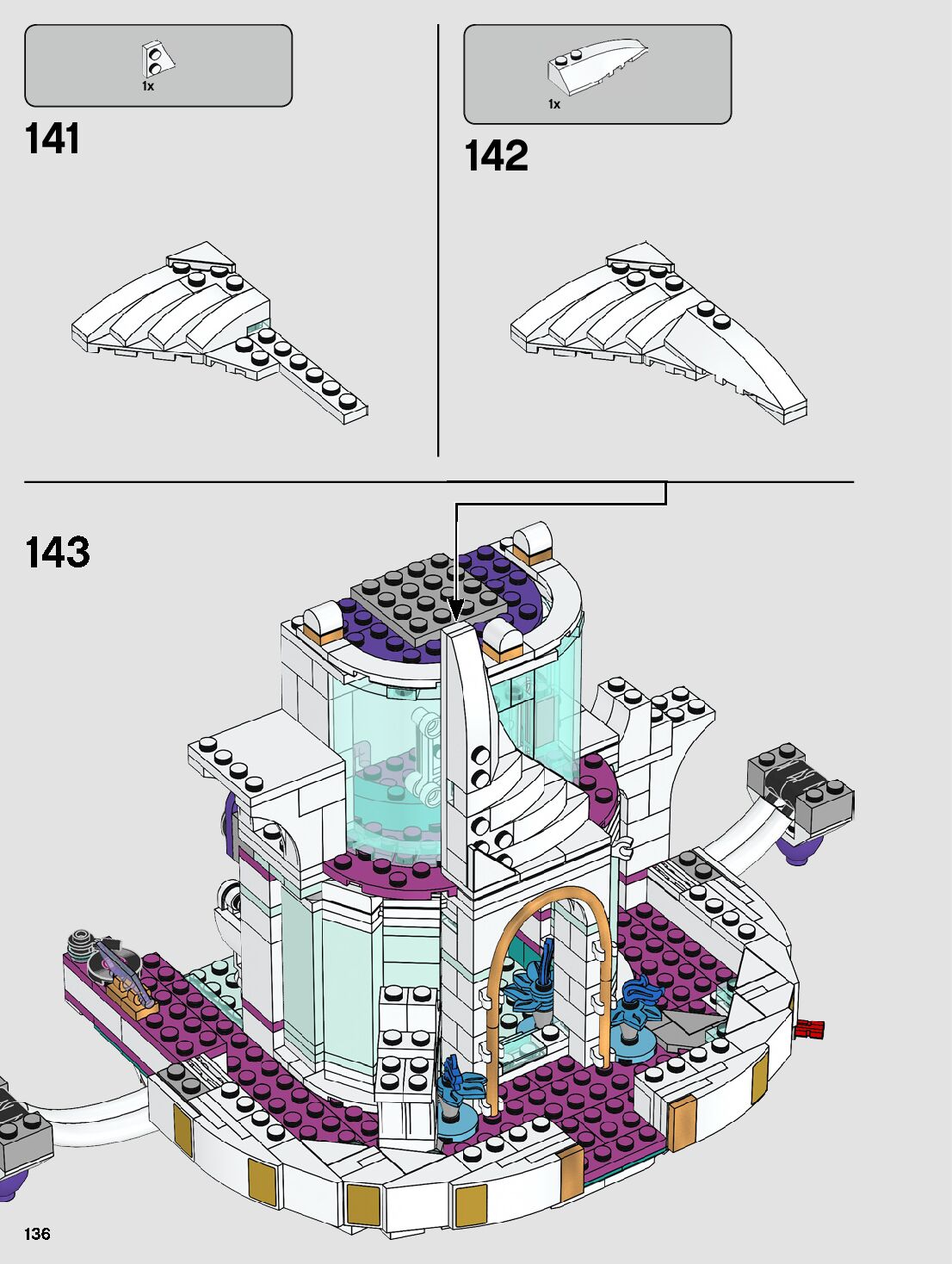 1x

141

1x

142

143

136