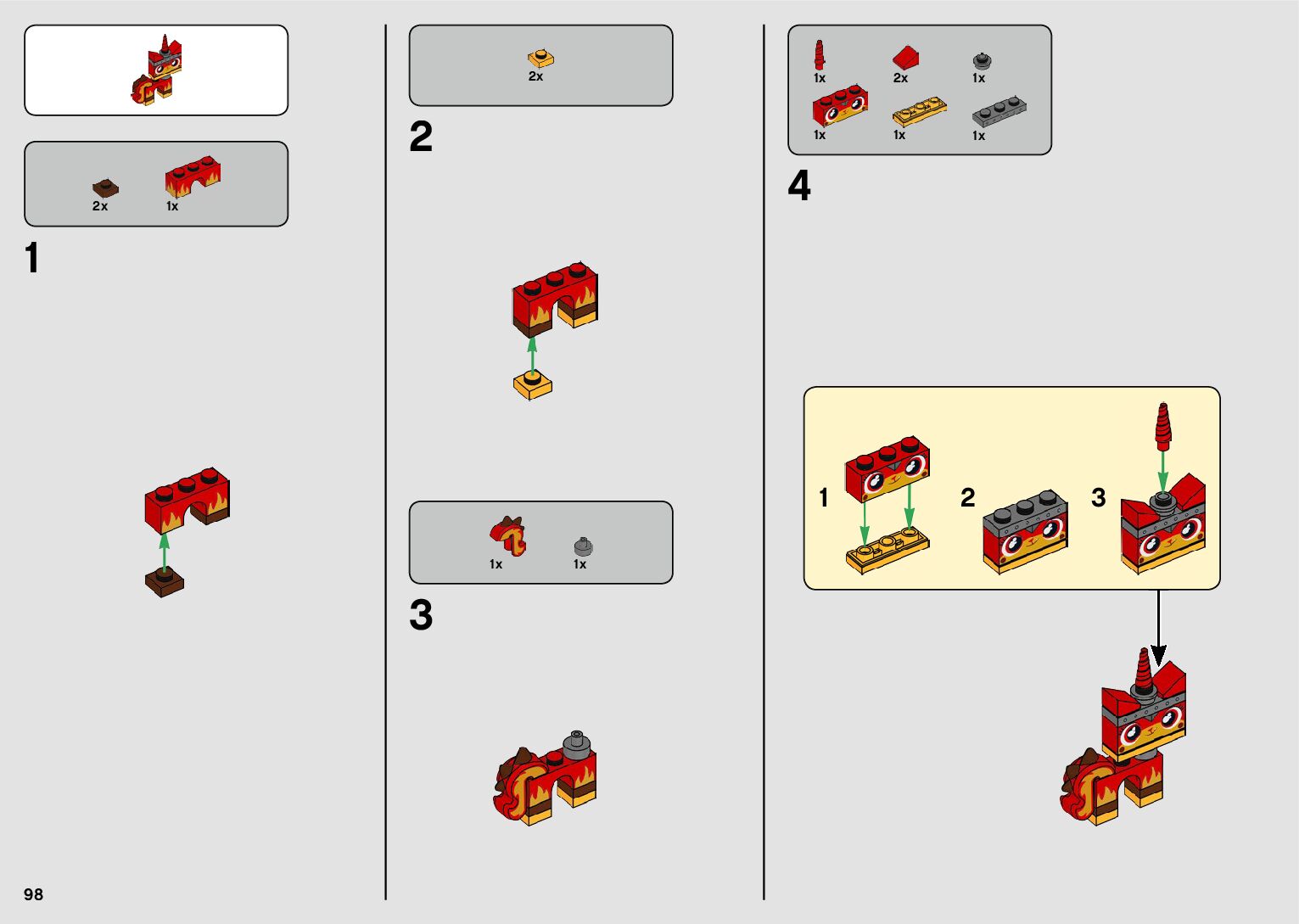 2x 1x

1

2x

2

1x 1x

3

1x 2x 1x
1x 1x 1x

4

1

2

3

98