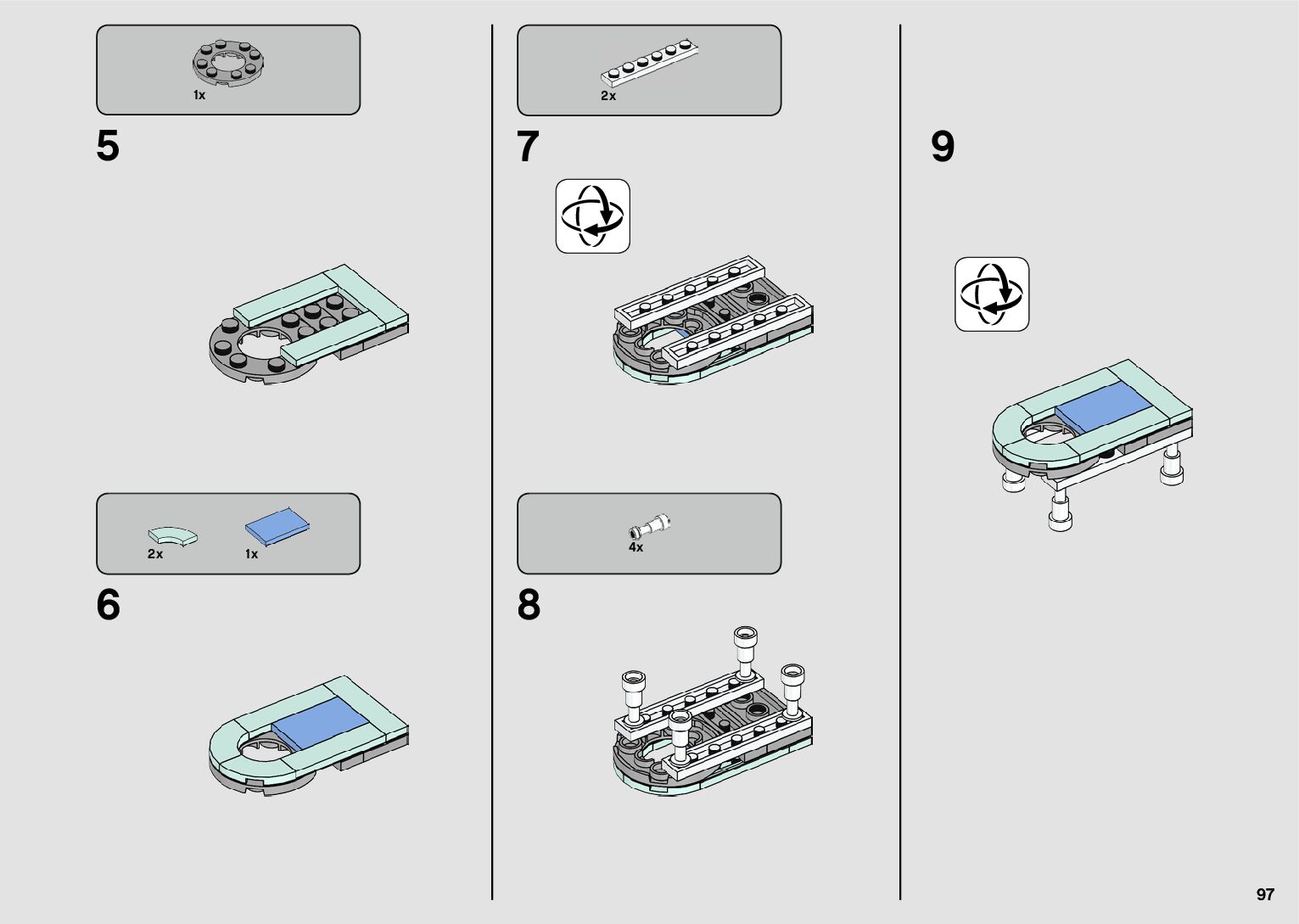 1x

5

2x

1x

6

2x

7

4x

8

9

97