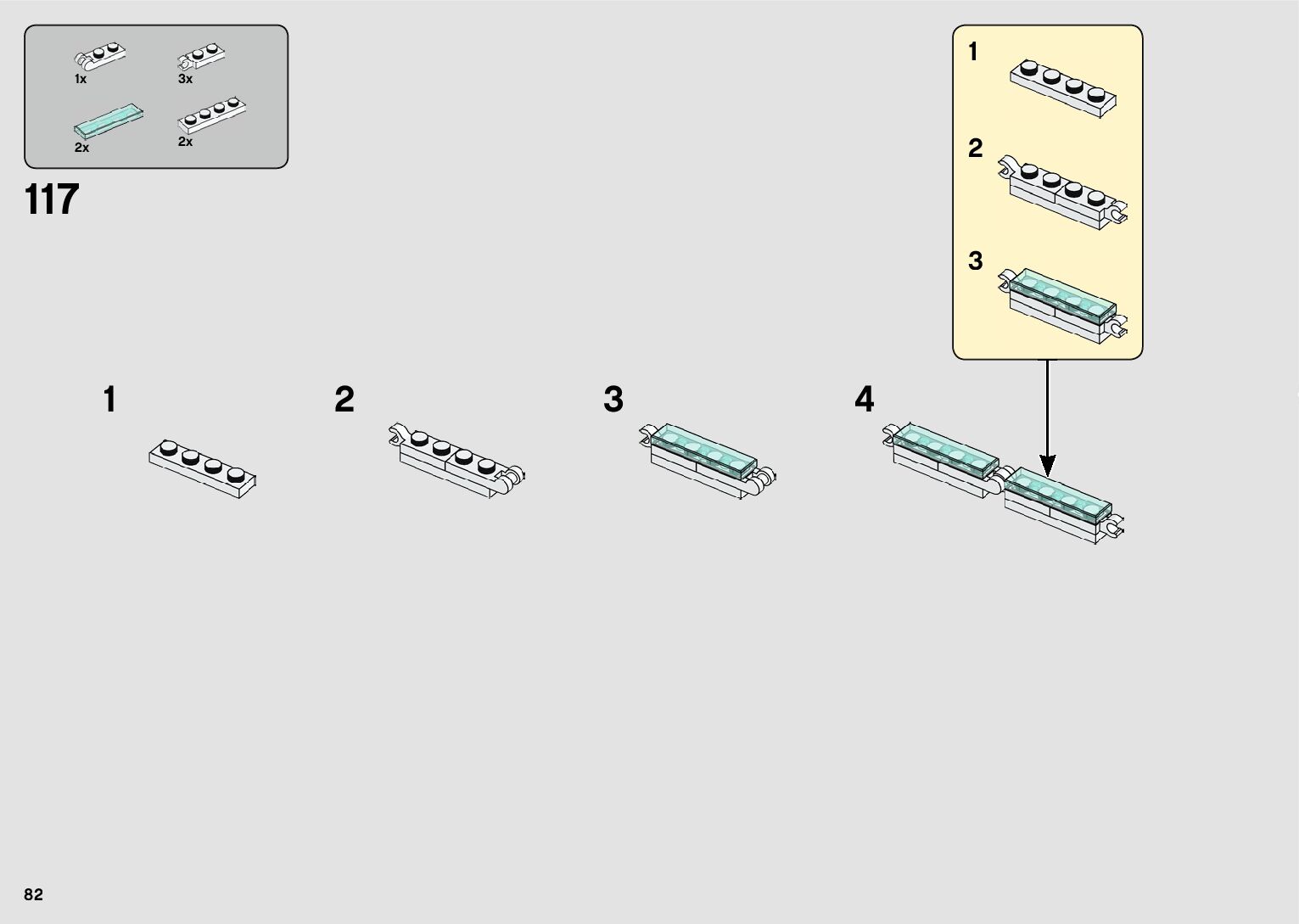 1x
3x
2x
2x

117

1
2
3

1
2
3
4

82