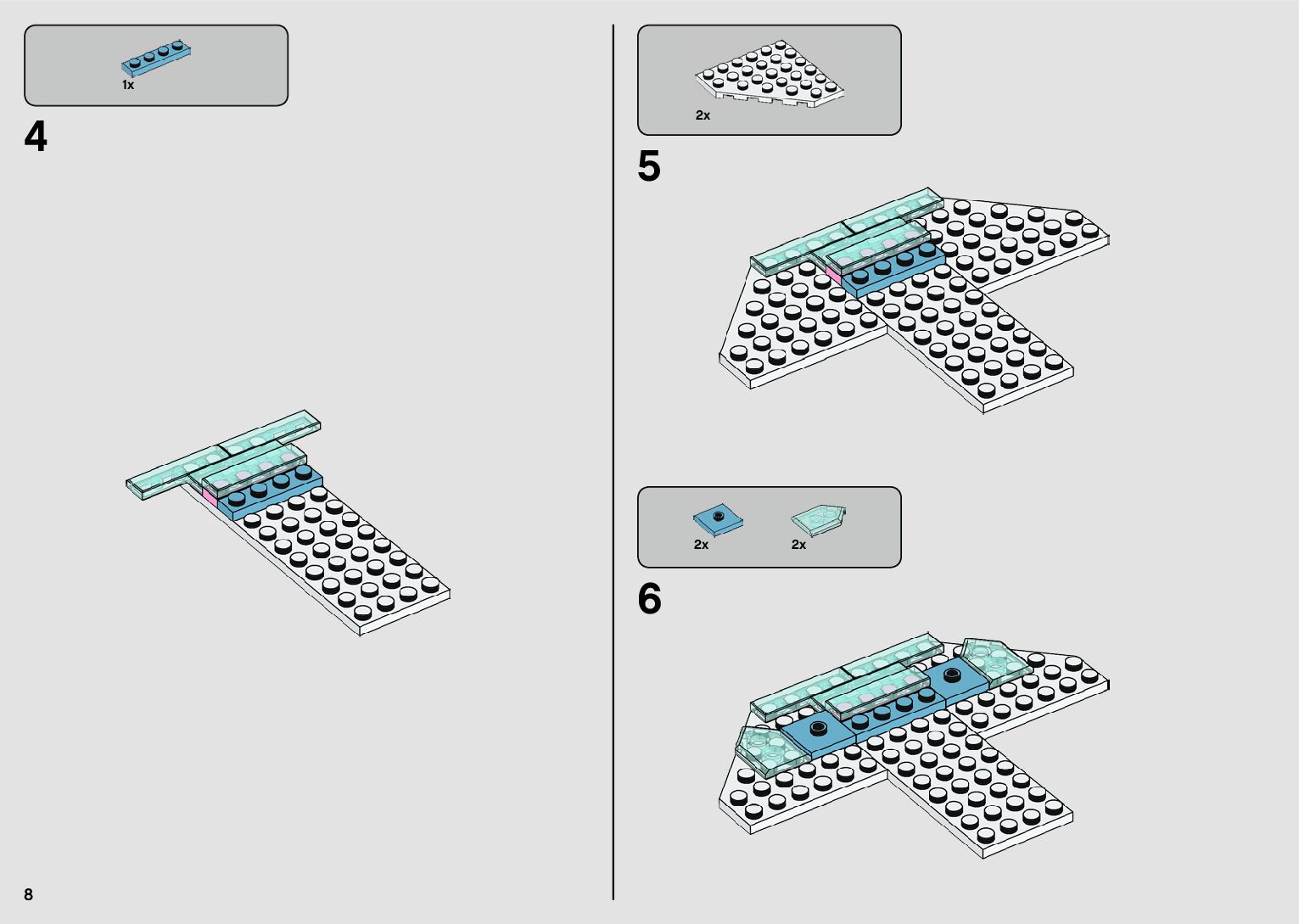 1x

4

2x

5

2x

2x

6

8