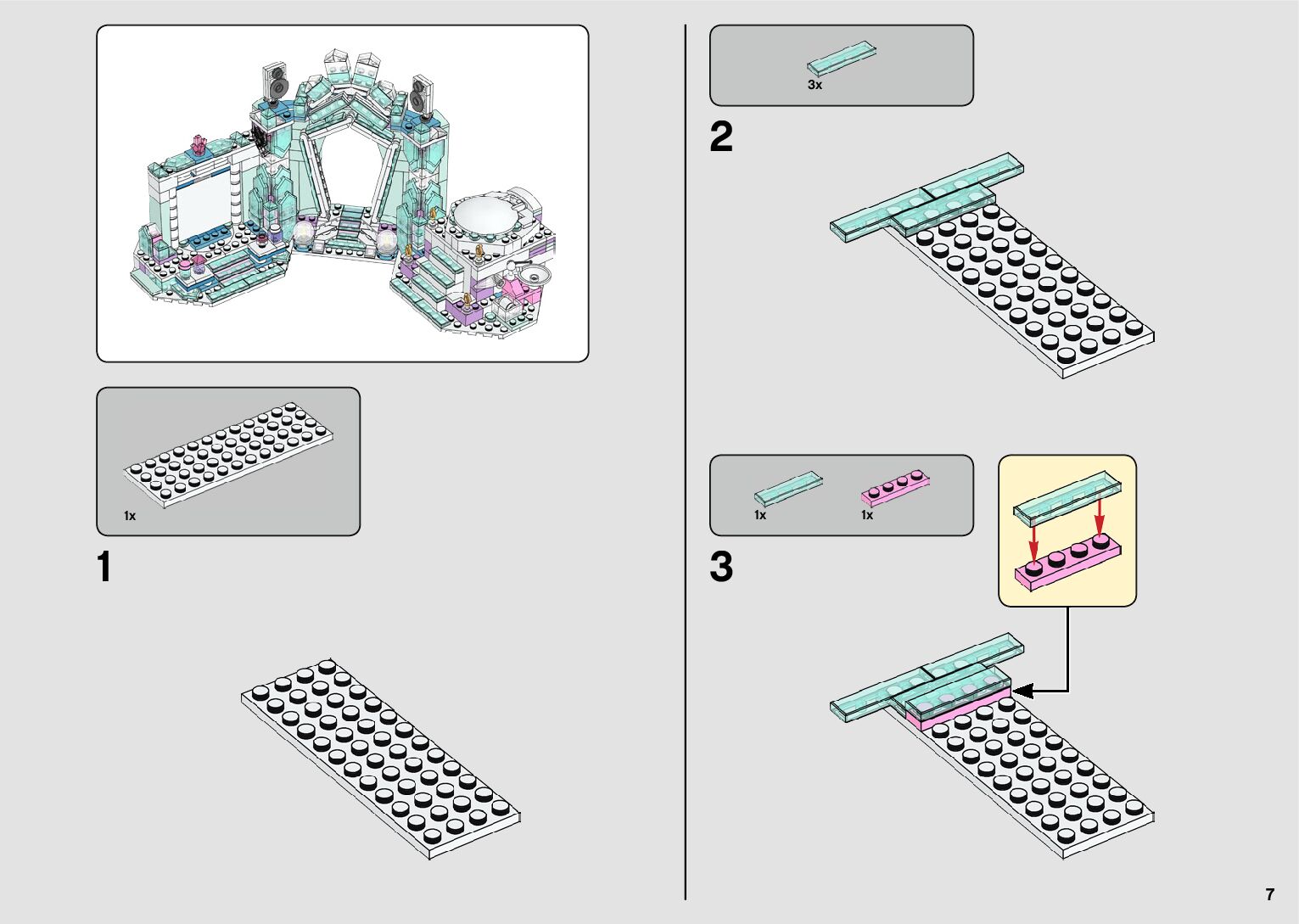 1x

1

3x

2

1x

1x

3

7