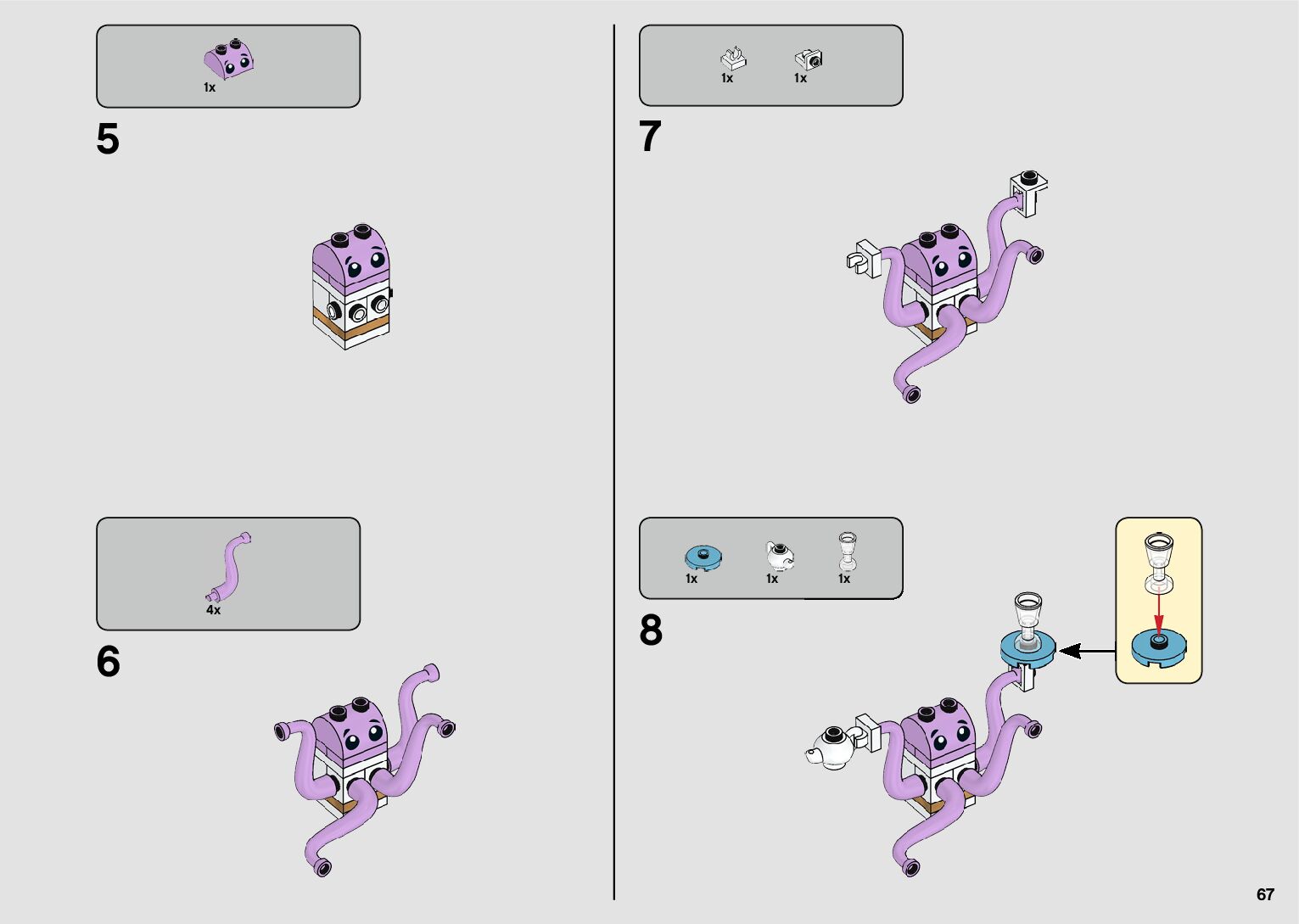 1x

5

4x

6

1x 1x

7

1x 1x 1x

8

67