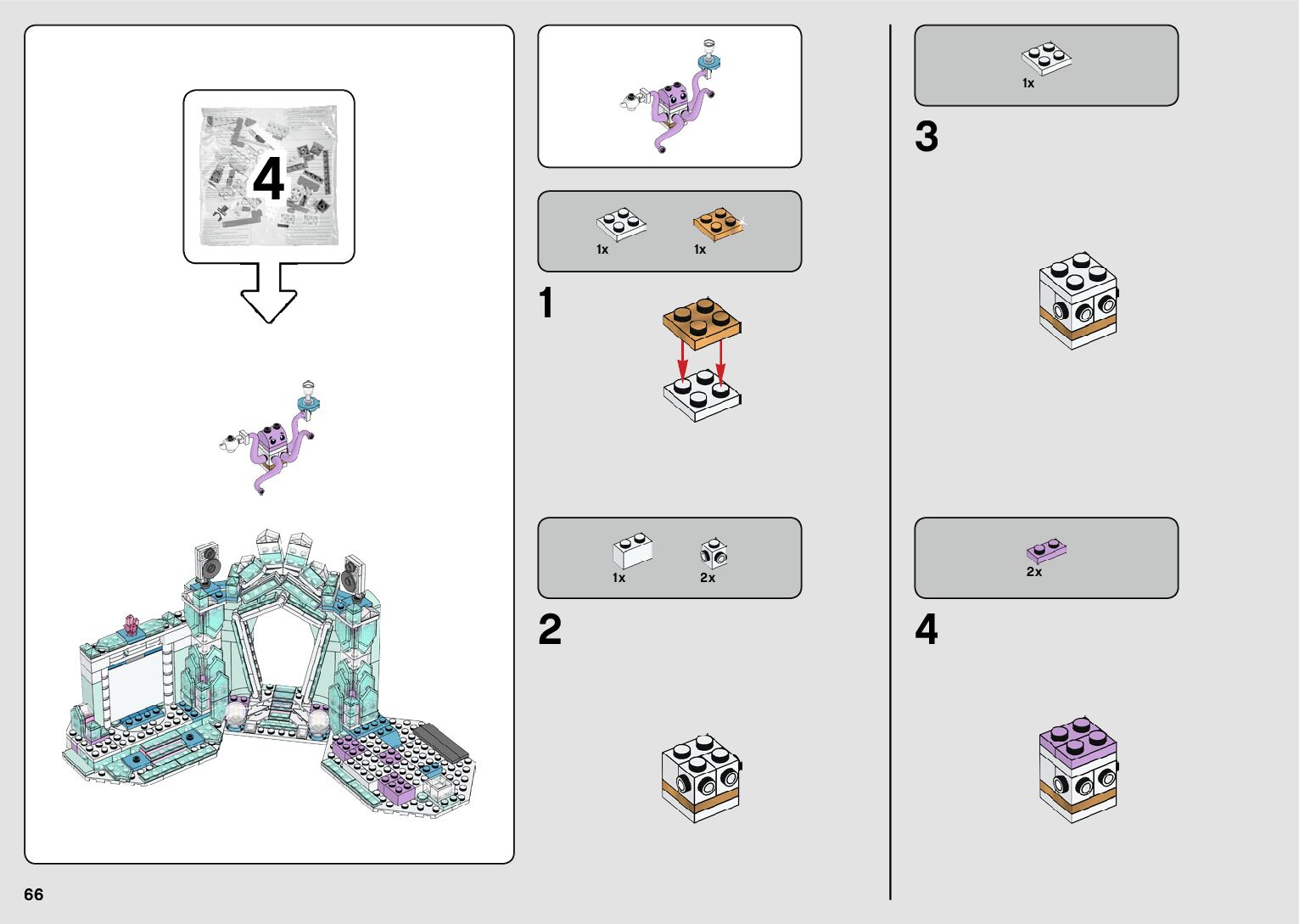 4

1x 1x

1

1x 2x

2

1x

3

2x

4

66