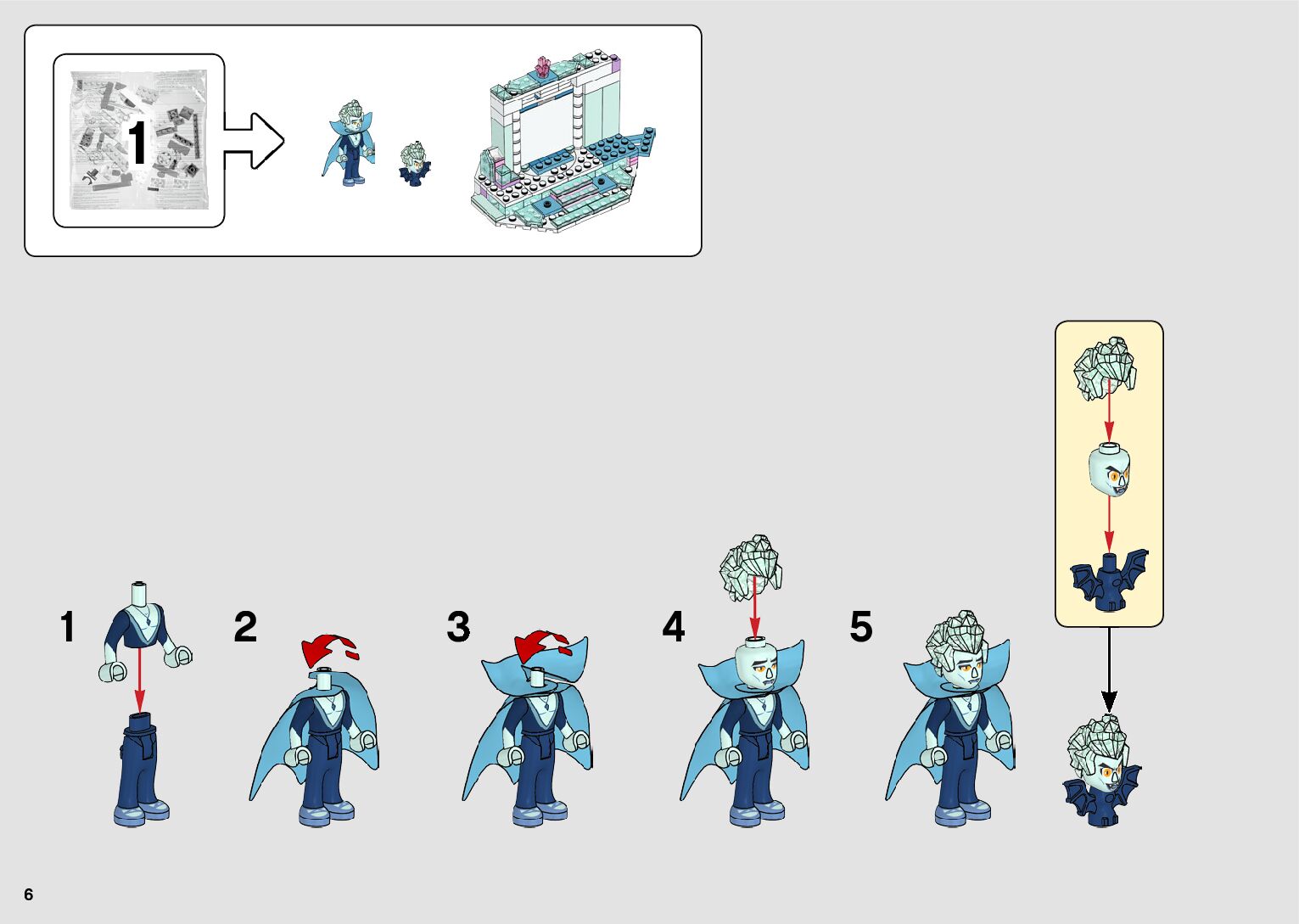 1

1

2

3

4

5

6